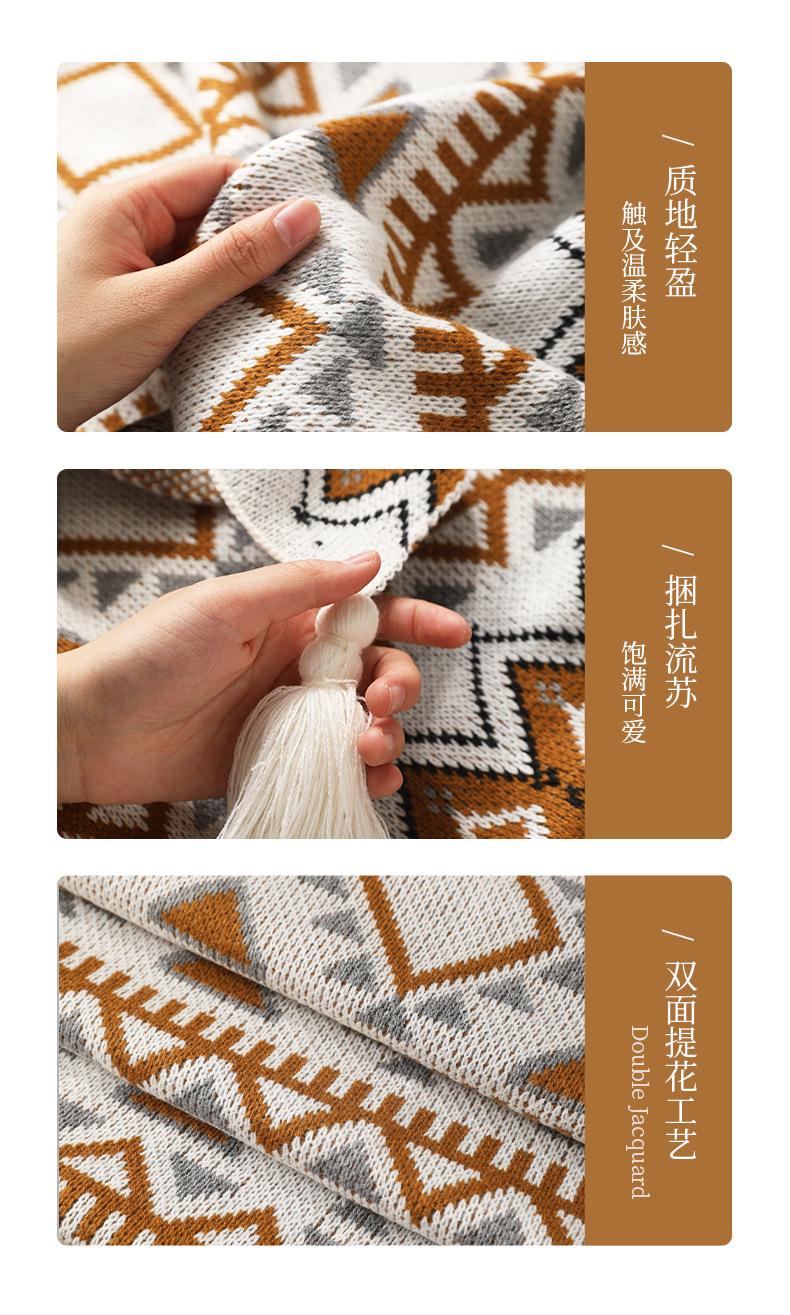 / 质地轻盈
触及温柔肤感

/ 捆扎流苏
饱满可爱

/ 双面提花工艺
Double Jacquard