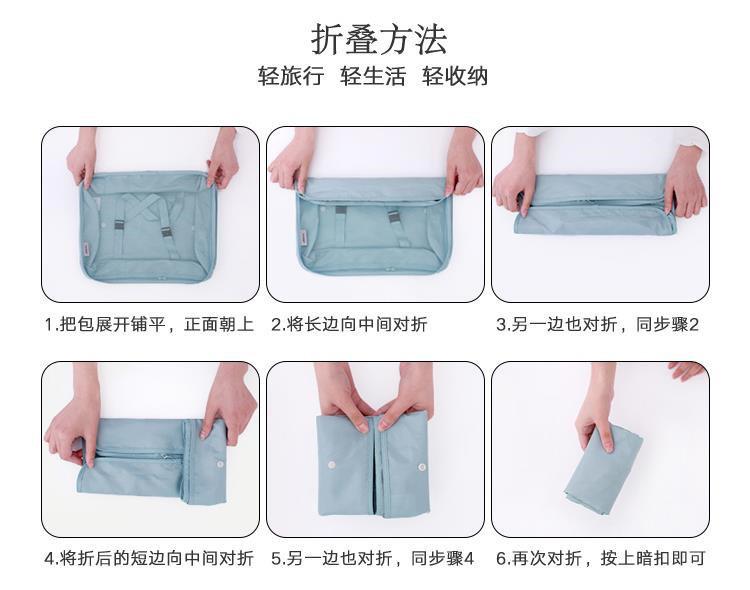 折叠方法
轻旅行 轻生活 轻收纳

1.把包展开铺平，正面朝上

2.将长边向中间对折

3.另一边也对折，同步骤2

4.将折后的短边向中间对折

5.另一边也对折，同步骤4

6.再次对折，按上暗扣即可