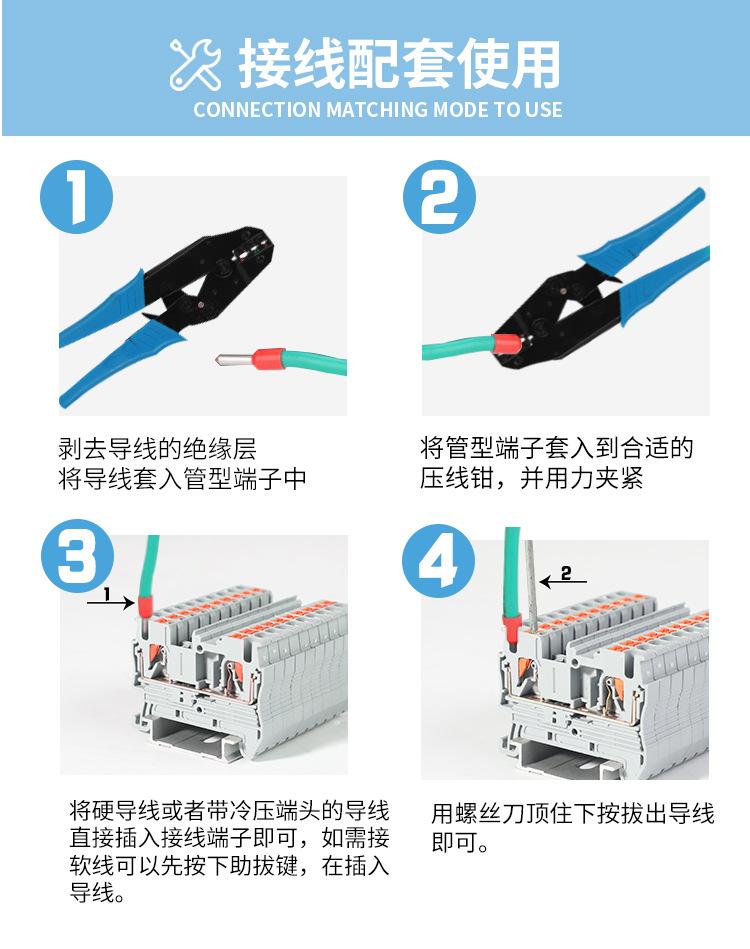 接线配套使用
CONNECTION MATCHING MODE TO USE

1
剥去导线的绝缘层
将导线套入管型端子中

2
将管型端子套入到合适的压线钳，并用力夹紧

3
1
将硬导线或者带冷压端头的导线直接插入接线端子即可，如需接软线可以先按下助拔键，在插入导线。

4
2
用螺丝刀顶住下按拔出导线即可。