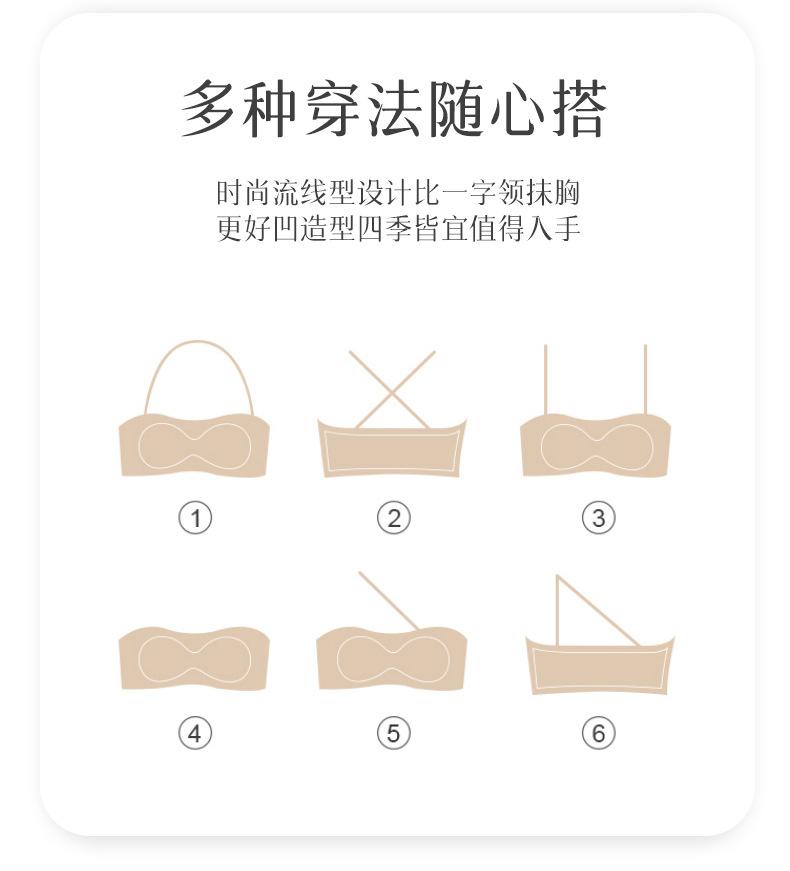 多种穿法随心搭

时尚流线型设计比一字领抹胸
更好凹造型四季皆宜值得入手

①
②
③
④
⑤
⑥