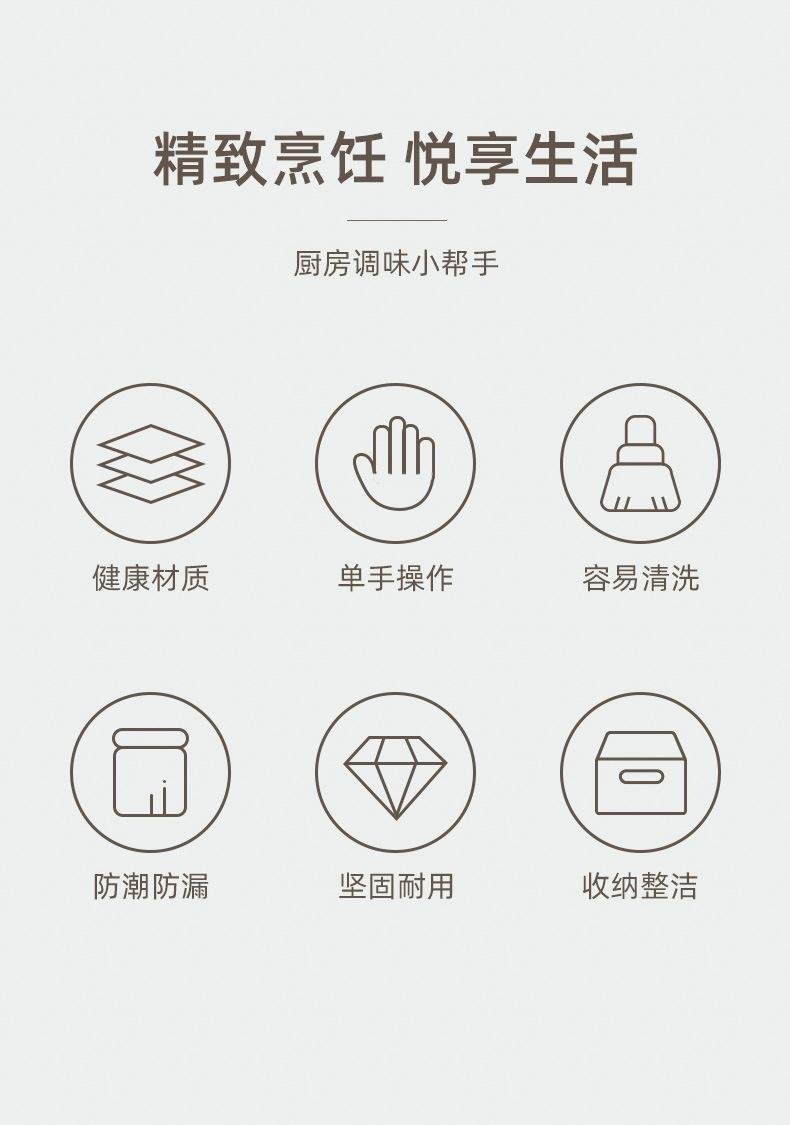 精致烹饪 悦享生活

厨房调味小帮手

健康材质

单手操作

容易清洗

防潮防漏

坚固耐用

收纳整洁