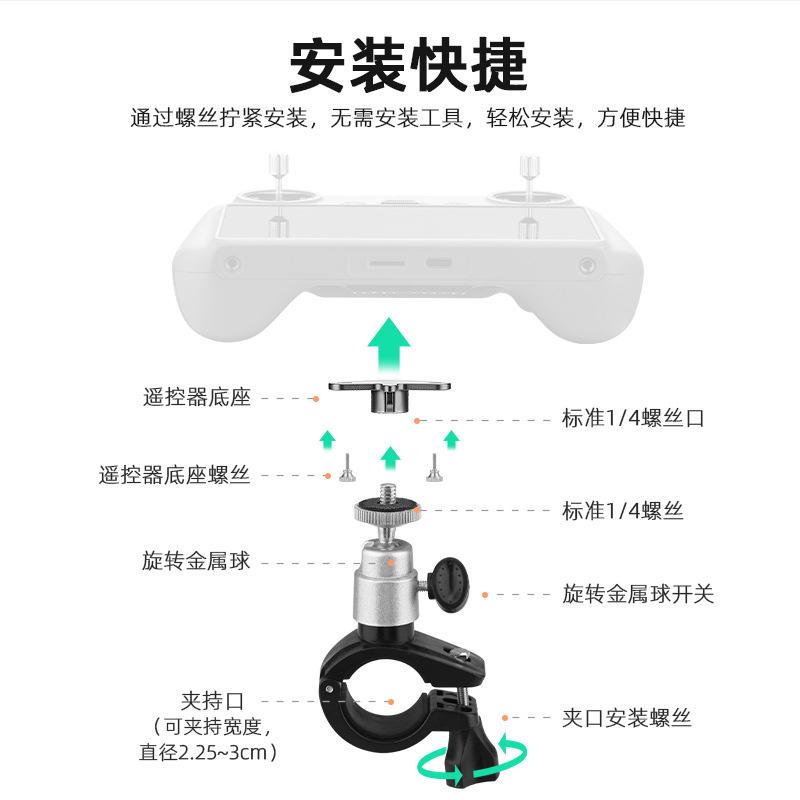 安装快捷

通过螺丝拧紧安装，无需安装工具，轻松安装，方便快捷

遥控器底座

标准1/4螺丝口

遥控器底座螺丝

标准1/4螺丝

旋转金属球

旋转金属球开关

夹持口
（可夹持宽度，直径2.25~3cm）

夹口安装螺丝