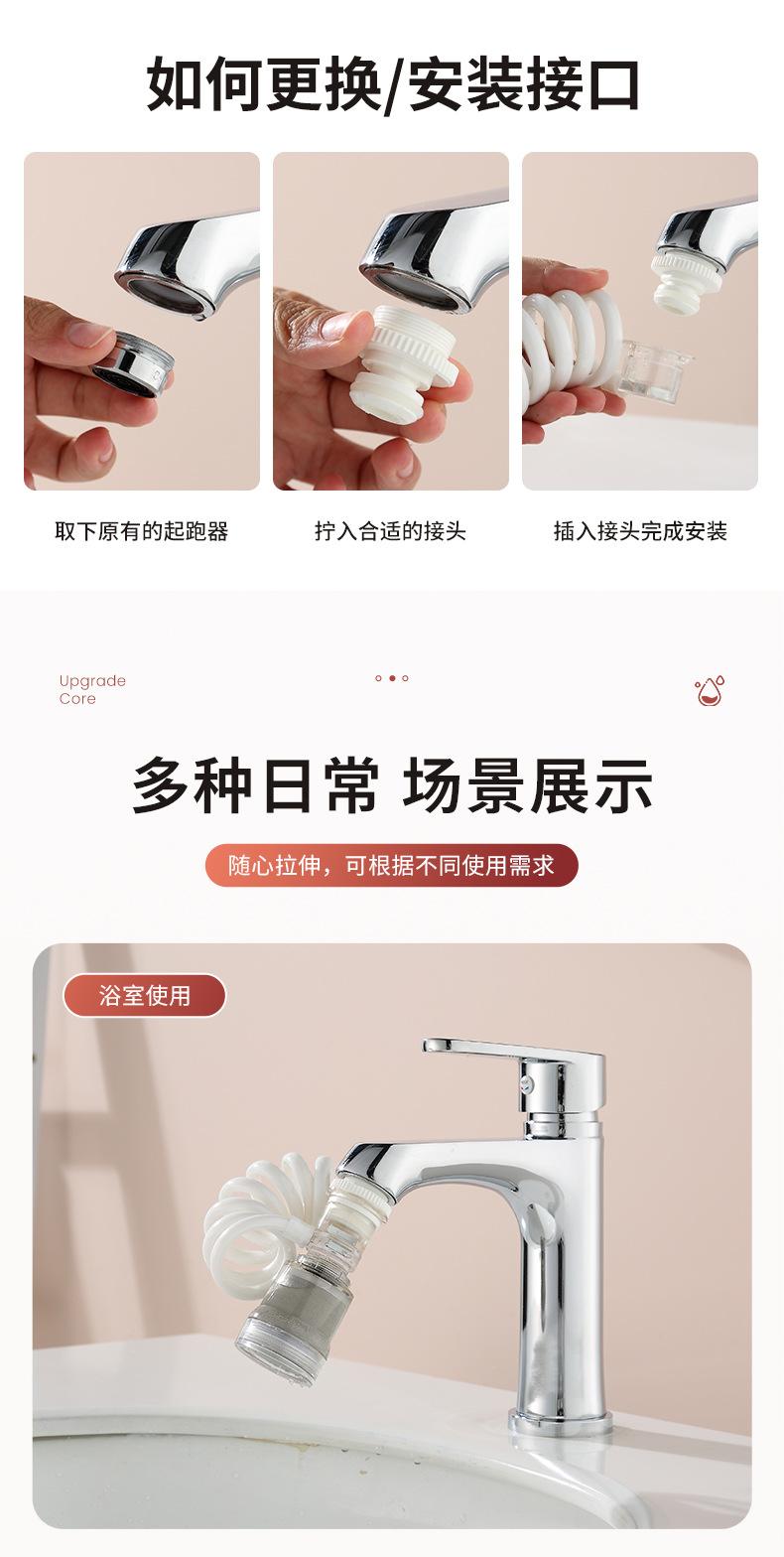 如何更换/安装接口

取下原有的起跑器

拧入合适的接头

插入接头完成安装

Upgrade
Core

多种日常 场景展示

随心拉伸，可根据不同使用需求

浴室使用