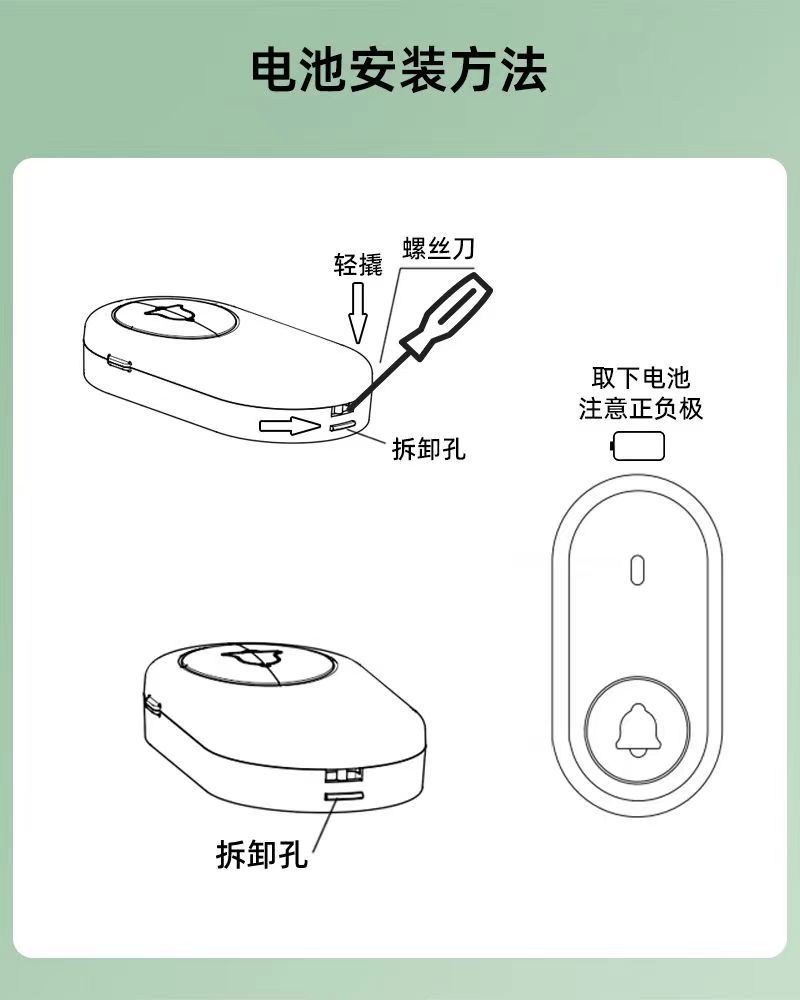 电池安装方法

轻撬
螺丝刀
拆卸孔

取下电池
注意正负极

拆卸孔