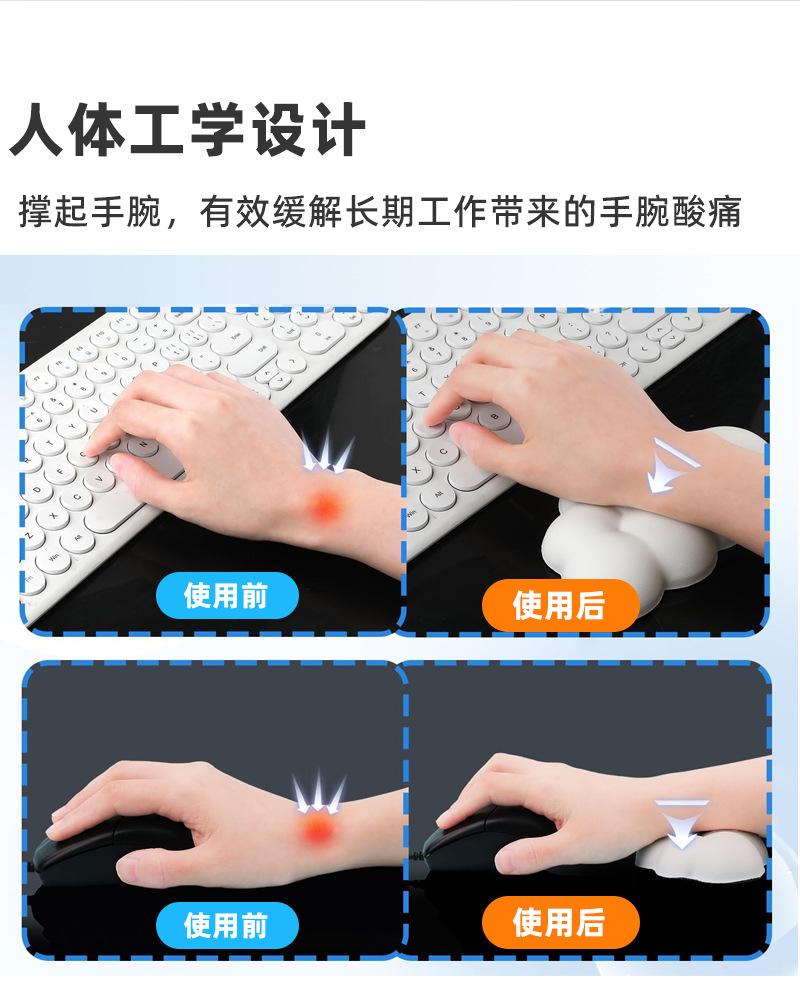 人体工学设计

撑起手腕，有效缓解长期工作带来的手腕酸痛

使用前

使用后

使用前

使用后