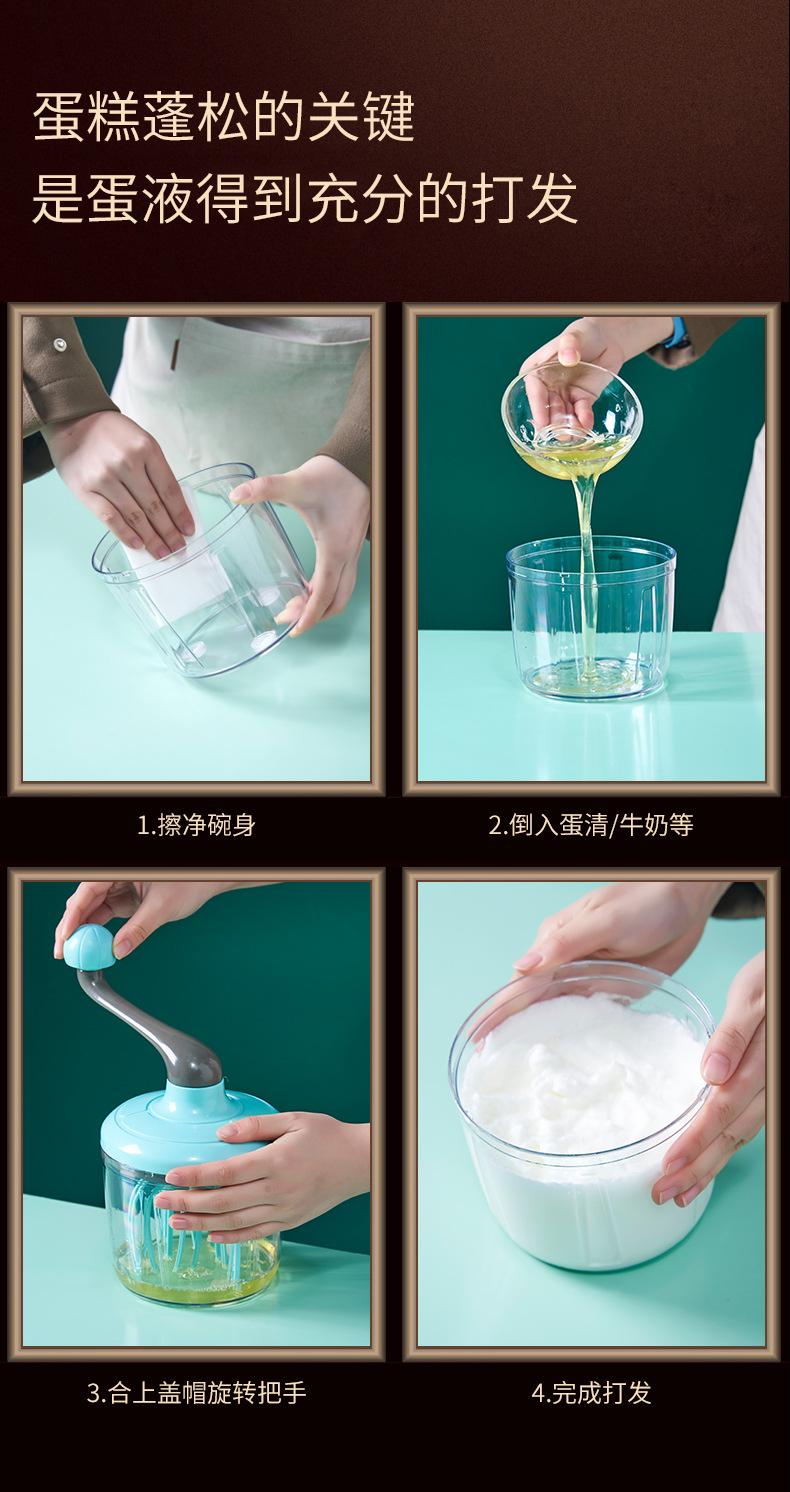 蛋糕蓬松的关键
是蛋液得到充分的打发

1.擦净碗身

2.倒入蛋清/牛奶等

3.合上盖帽旋转把手

4.完成打发