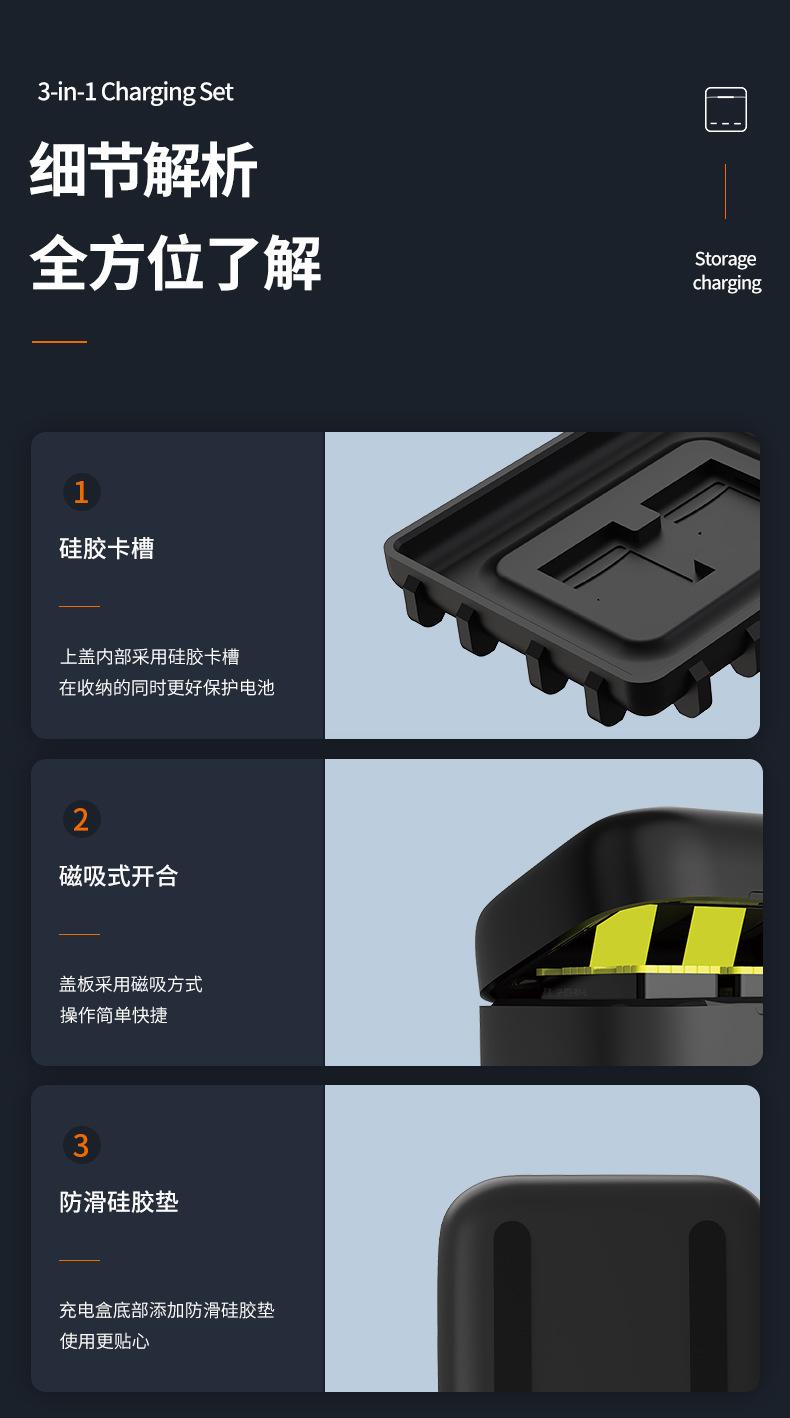 3-in-1 Charging Set

细节解析
全方位了解

Storage charging

1
硅胶卡槽

上盖内部采用硅胶卡槽
在收纳的同时更好保护电池

2
磁吸式开合

盖板采用磁吸方式
操作简单快捷

3
防滑硅胶垫

充电盒底部添加防滑硅胶垫
使用更贴心