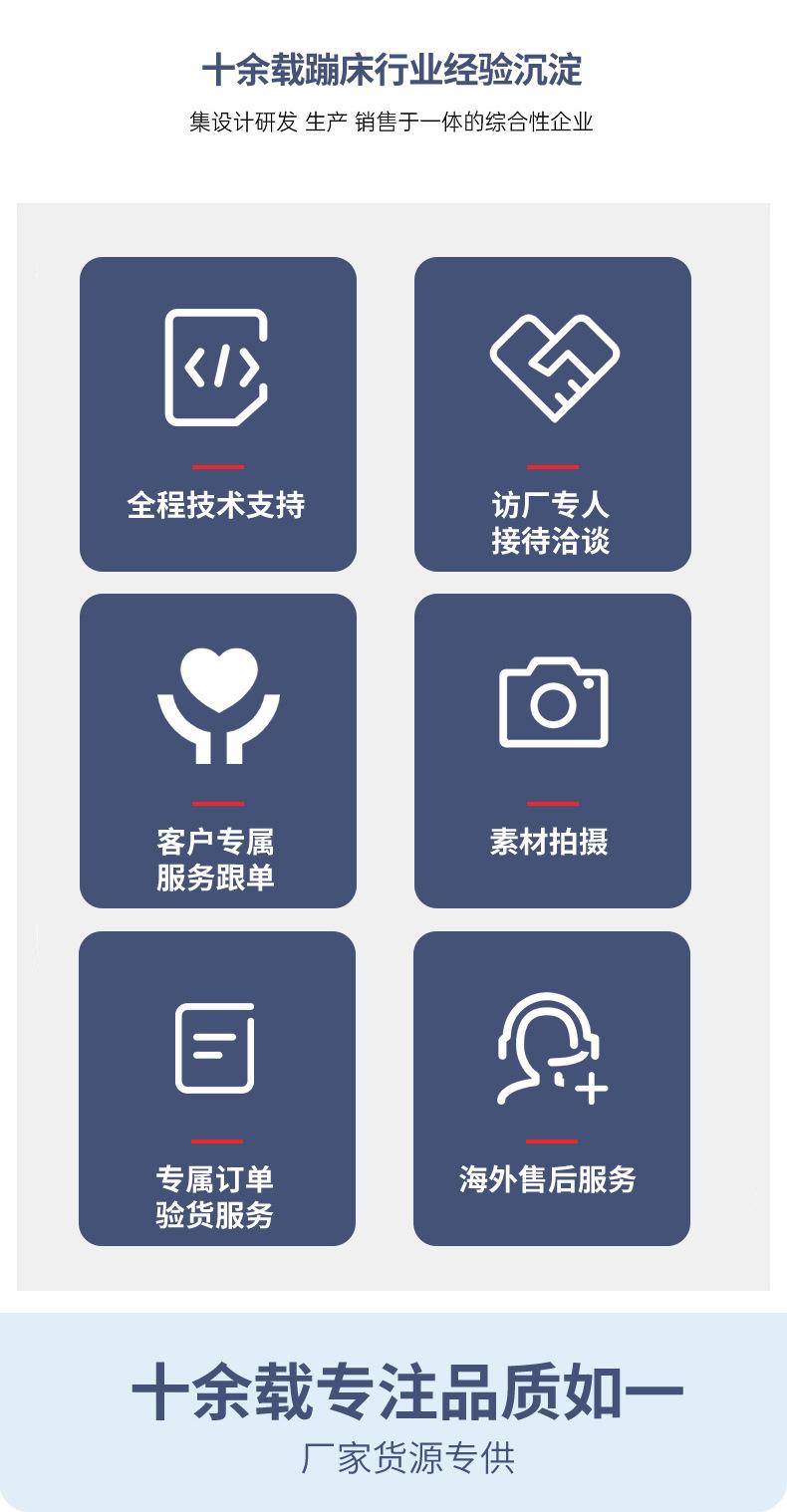 十余载蹦床行业经验沉淀

集设计研发 生产 销售于一体的综合性企业

全程技术支持

访厂专人
接待洽谈

客户专属
服务跟单

素材拍摄

专属订单
验货服务

海外售后服务

十余载专注品质如一

厂家货源专供