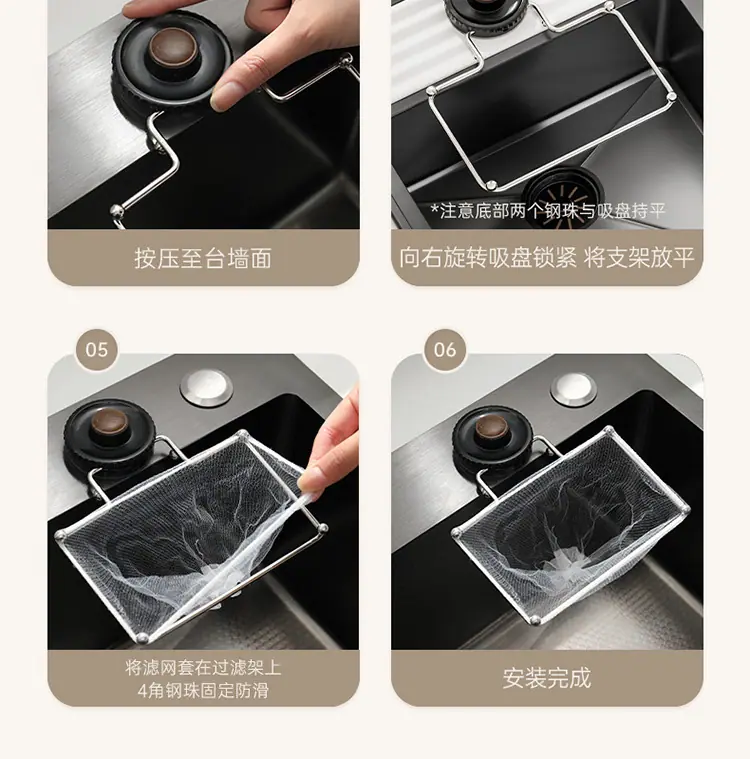 按压至台墙面

*注意底部两个钢珠与吸盘持平

向右旋转吸盘锁紧 将支架放平

05

将滤网套在过滤架上
4角钢珠固定防滑

06

安装完成