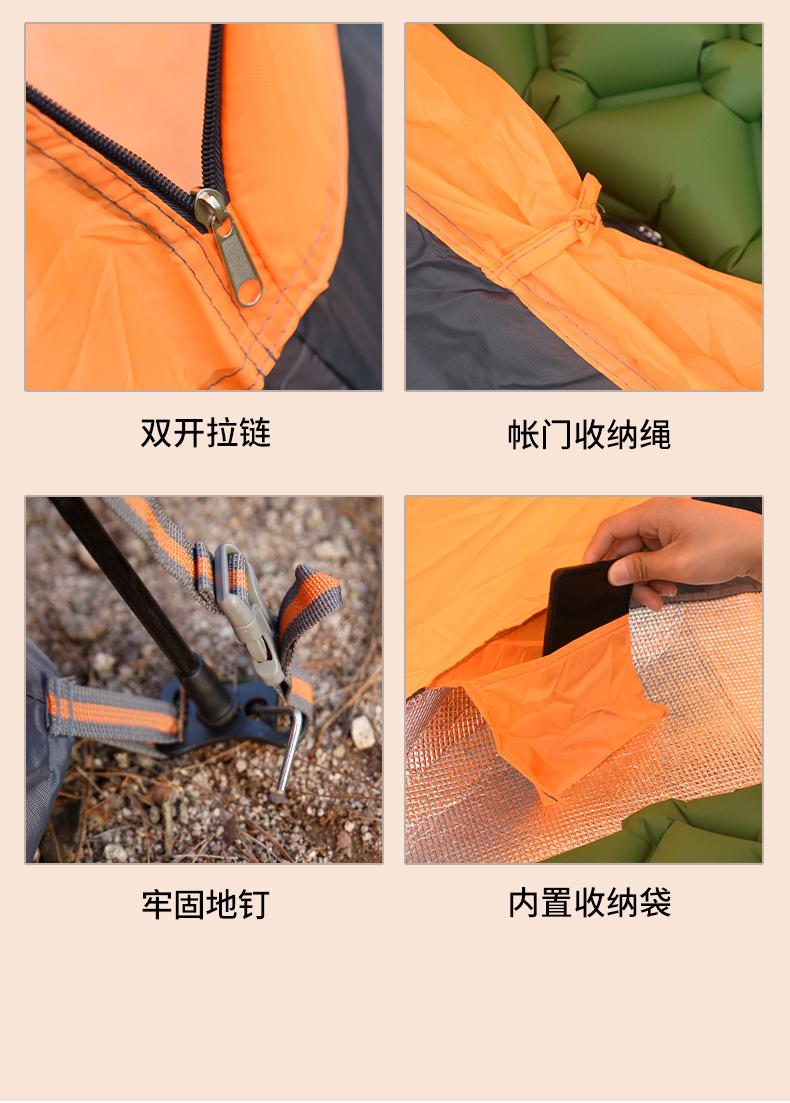 双开拉链

帐门收纳绳

牢固地钉

内置收纳袋