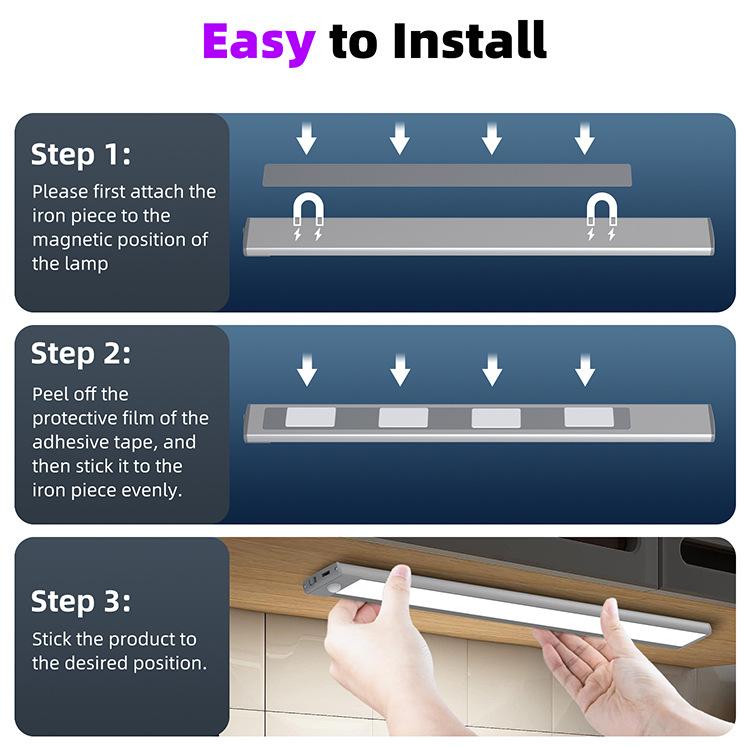 Easy to Install

Step 1:

Please first attach the iron piece to the magnetic position of the lamp

Step 2:

Peel off the protective film of the adhesive tape, and then stick it to the iron piece evenly.

Step 3:

Stick the product to the desired position.