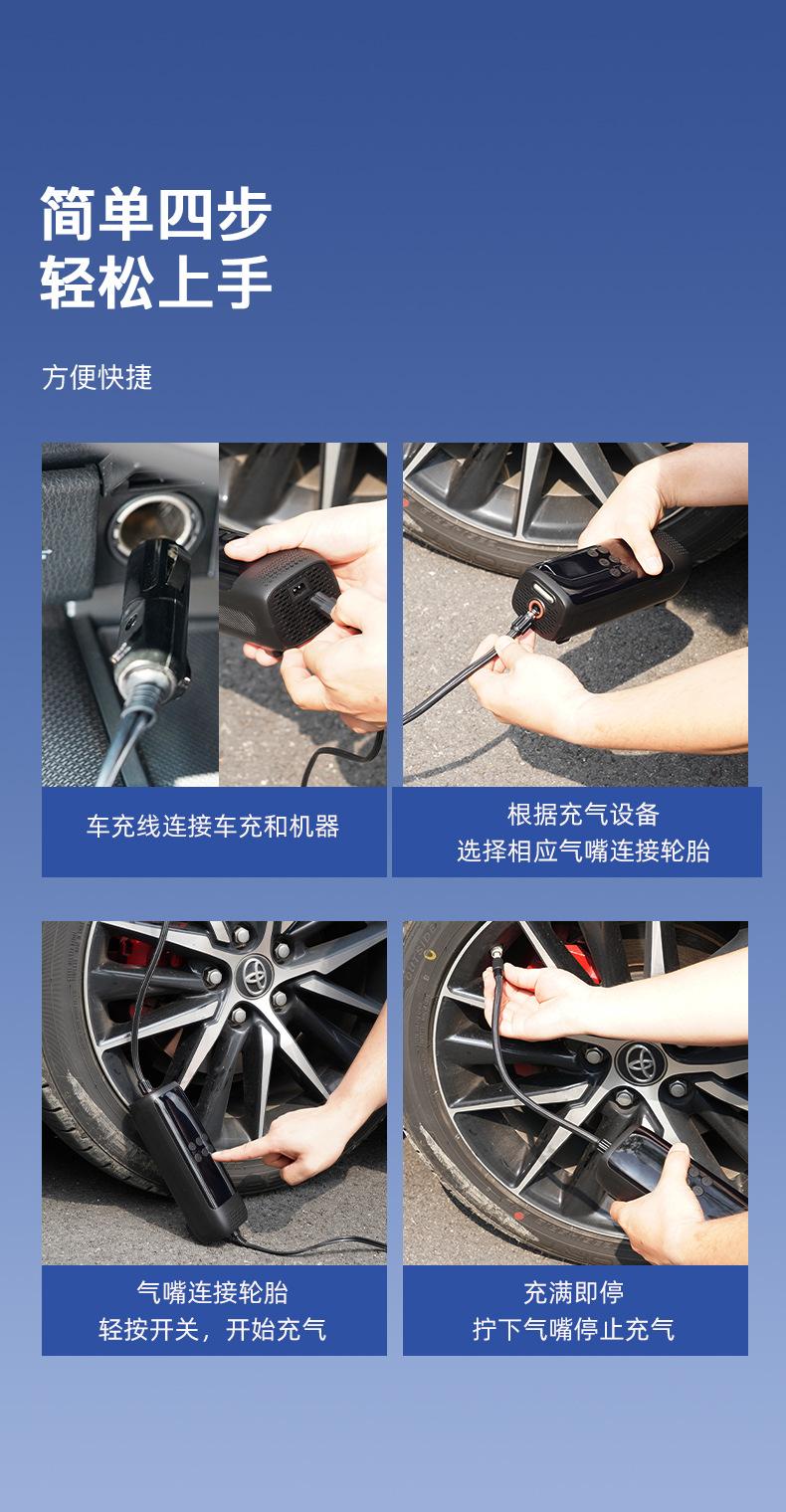 简单四步
轻松上手

方便快捷

车充线连接车充和机器

根据充气设备
选择相应气嘴连接轮胎

气嘴连接轮胎
轻按开关，开始充气

充满即停
拧下气嘴停止充气