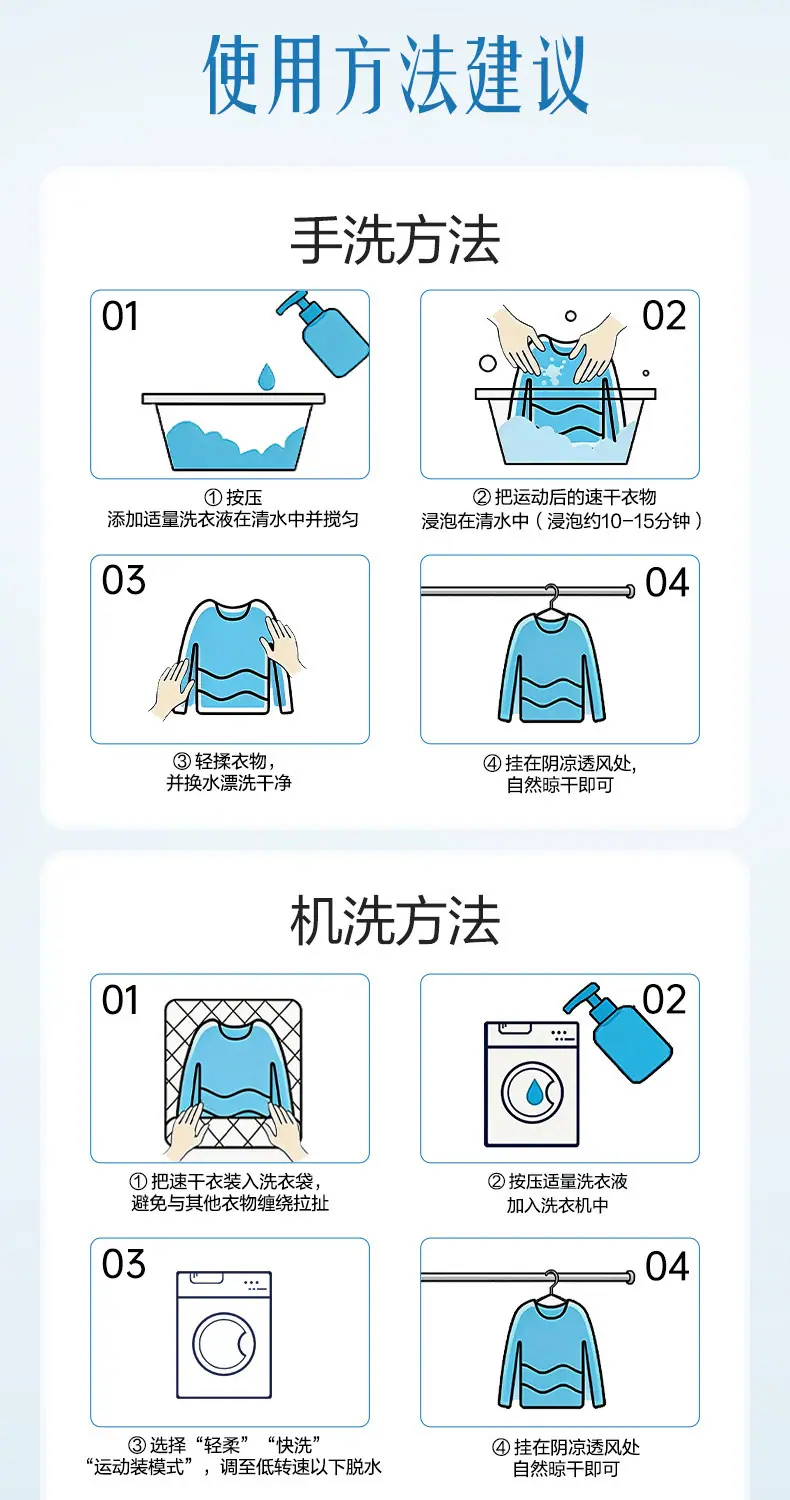 使用方法建议

手洗方法

01

① 按压
添加适量洗衣液在清水中并搅匀

02

② 把运动后的速干衣物
浸泡在清水中（浸泡约10-15分钟）

03

③ 轻揉衣物，
并换水漂洗干净

04

④ 挂在阴凉透风处,
自然晾干即可

机洗方法

01

① 把速干衣装入洗衣袋，
避免与其他衣物缠绕拉扯

02

② 按压适量洗衣液
加入洗衣机中

03

③ 选择“轻柔”“快洗”
“运动装模式”，调至低转速以下脱水

04

④ 挂在阴凉透风处
自然晾干即可