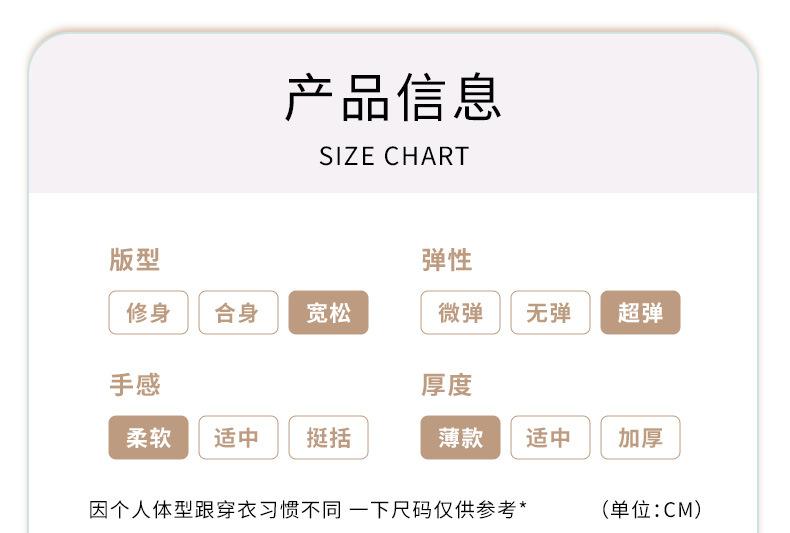 产品信息
SIZE CHART

版型
修身 合身 宽松

手感
柔软 适中 挺括

弹性
微弹 无弹 超弹

厚度
薄款 适中 加厚

因个人体型跟穿衣习惯不同 一下尺码仅供参考* (单位:CM)