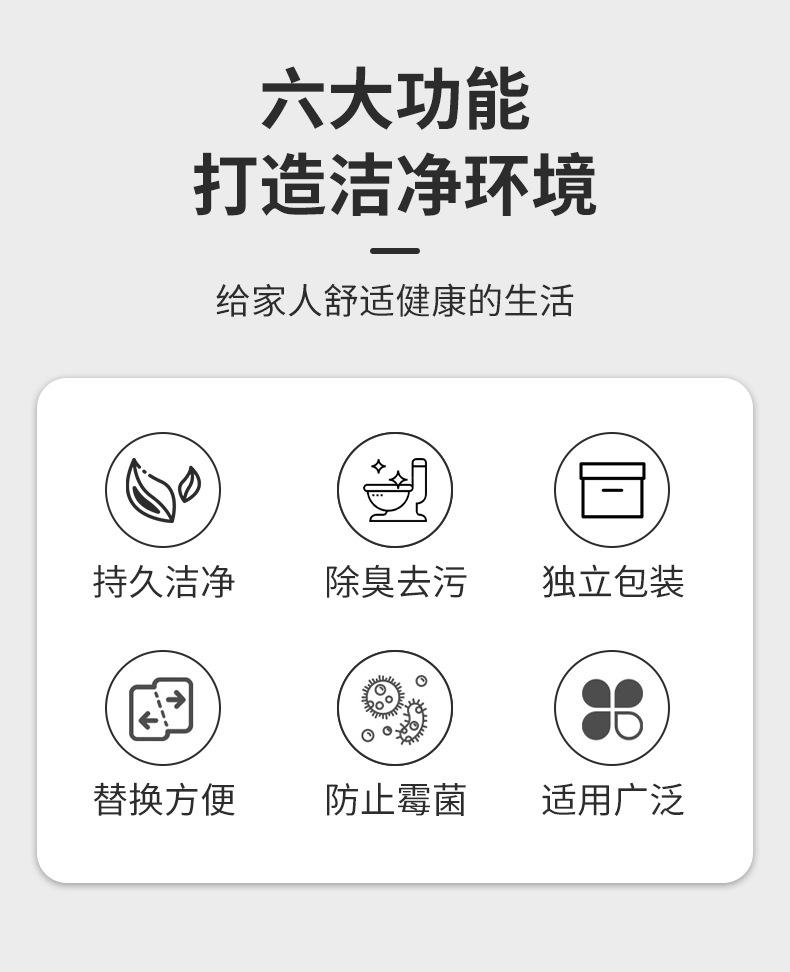 六大功能
打造洁净环境

给家人舒适健康的生活

持久洁净

除臭去污

独立包装

替换方便

防止霉菌

适用广泛