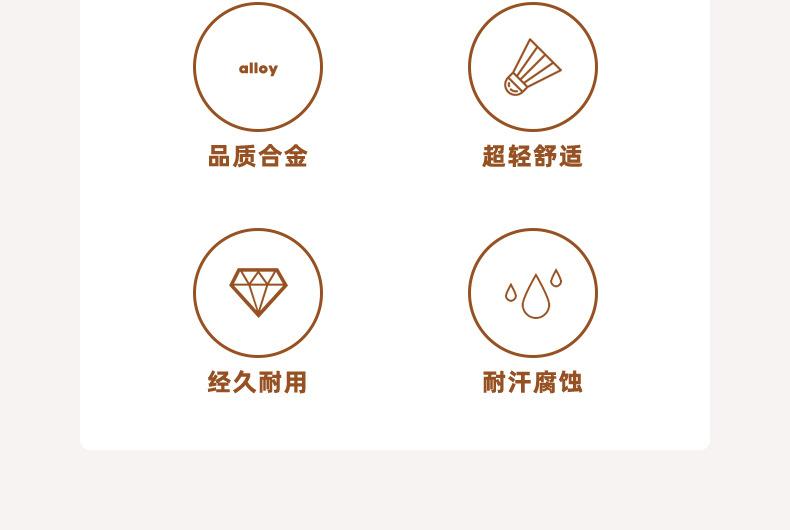 alloy

品质合金

超轻舒适

经久耐用

耐汗腐蚀