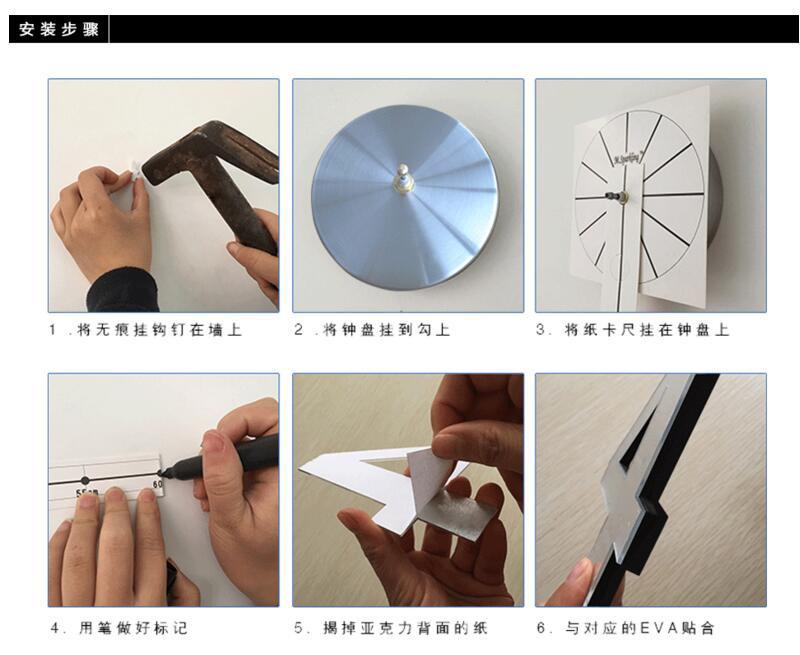 安装步骤

1 .将无痕挂钩钉在墙上

2 .将钟盘挂到勾上

3. 将纸卡尺挂在钟盘上

55cm 60

4. 用笔做好标记

5. 揭掉亚克力背面的纸

6. 与对应的EVA贴合