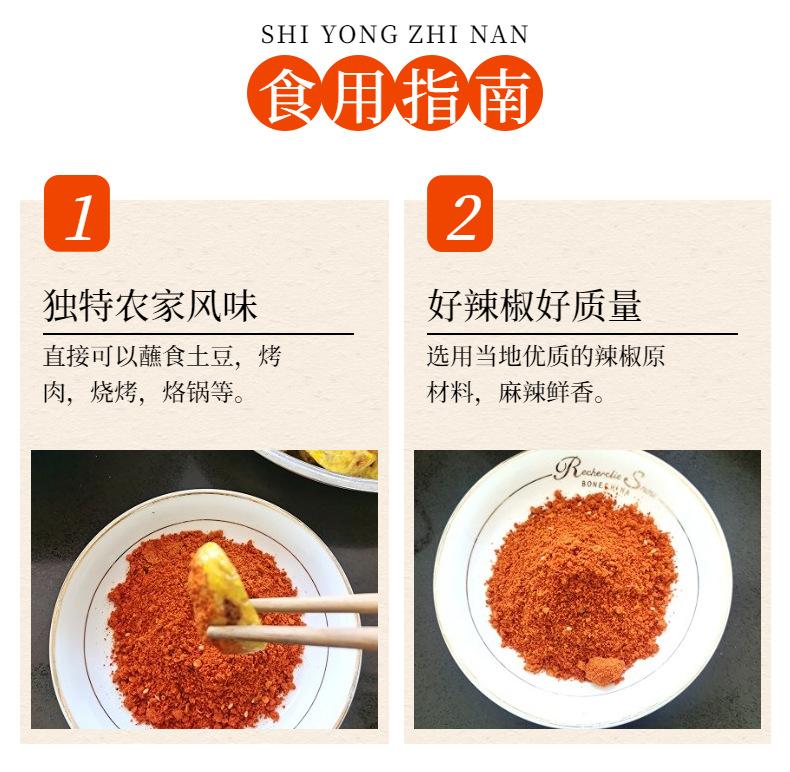 SHI YONG ZHI NAN
食用指南

1
独特农家风味
直接可以蘸食土豆，烤肉，烧烤，烙锅等。

2
好辣椒好质量
选用当地优质的辣椒原材料，麻辣鲜香。

Recherche Snow
BONE CHINA