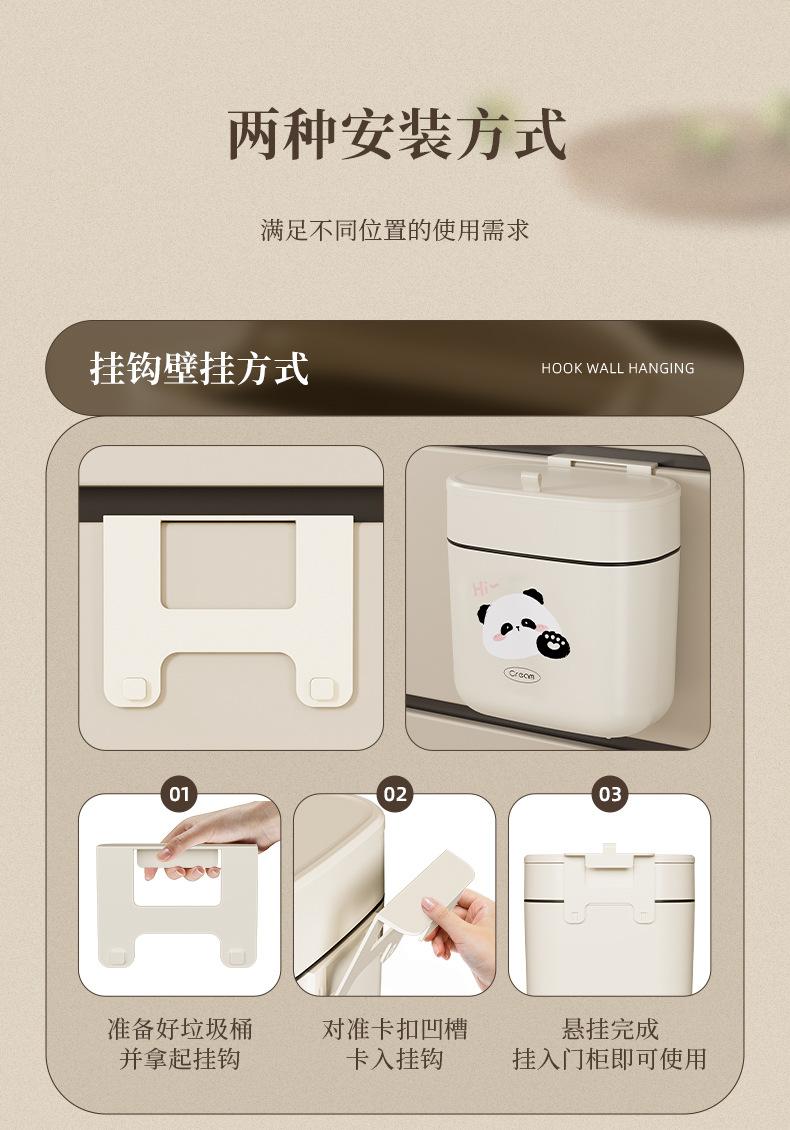 两种安装方式

满足不同位置的使用需求

挂钩壁挂方式

HOOK WALL HANGING

Hi~

Cream

01

02

03

准备好垃圾桶
并拿起挂钩

对准卡扣凹槽
卡入挂钩

悬挂完成
挂入门柜即可使用