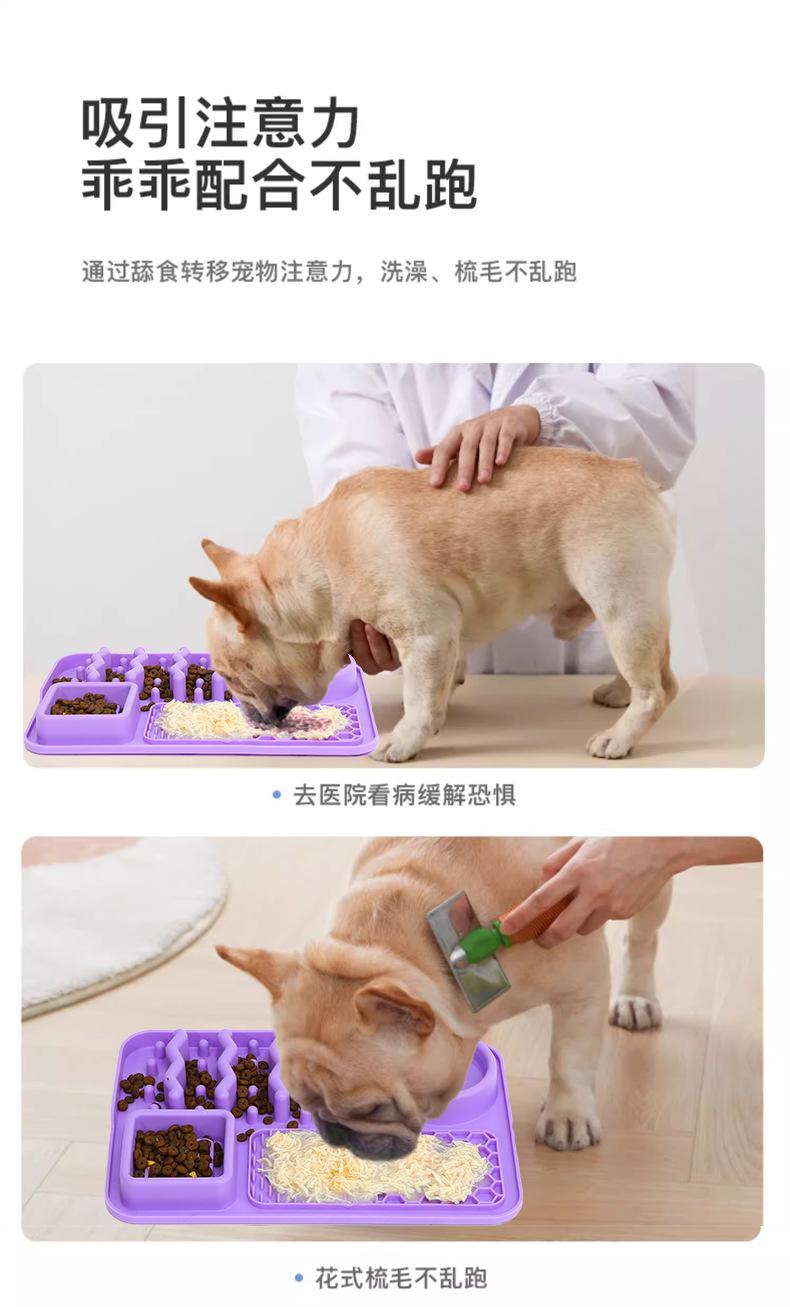 吸引注意力
乖乖配合不乱跑

通过舔食转移宠物注意力，洗澡、梳毛不乱跑

• 去医院看病缓解恐惧

• 花式梳毛不乱跑