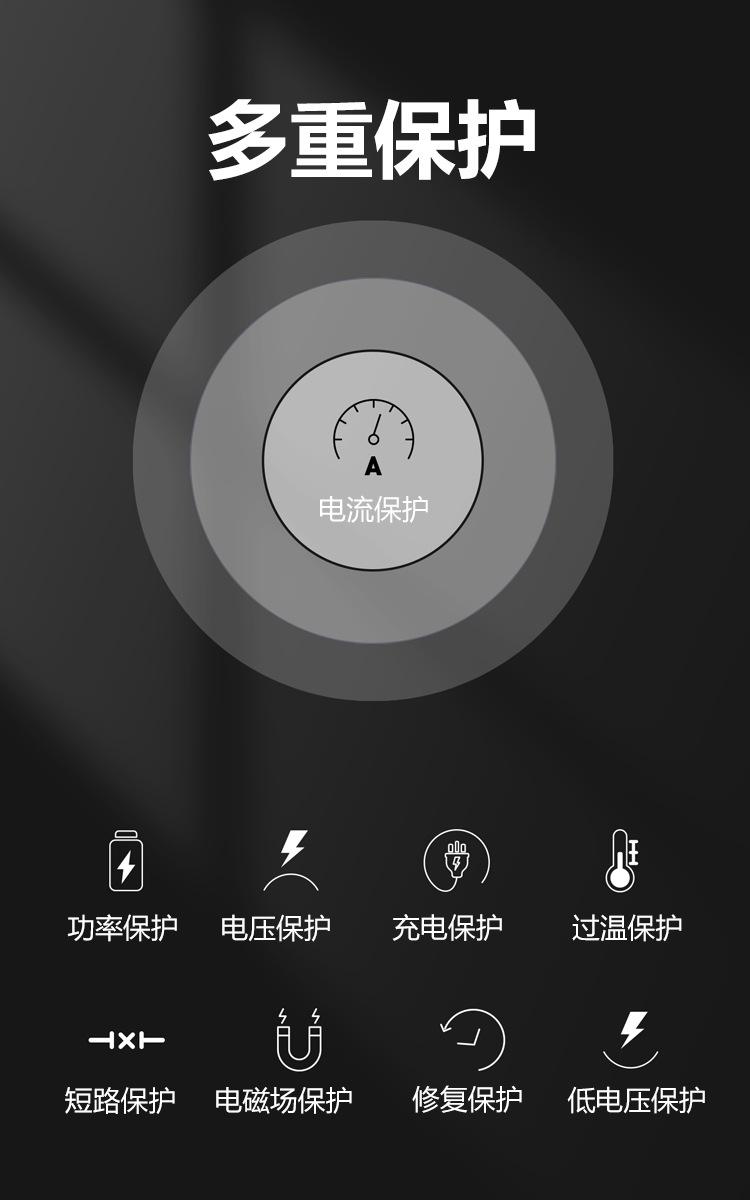 多重保护

A

电流保护

功率保护 电压保护 充电保护 过温保护

短路保护 电磁场保护 修复保护 低电压保护