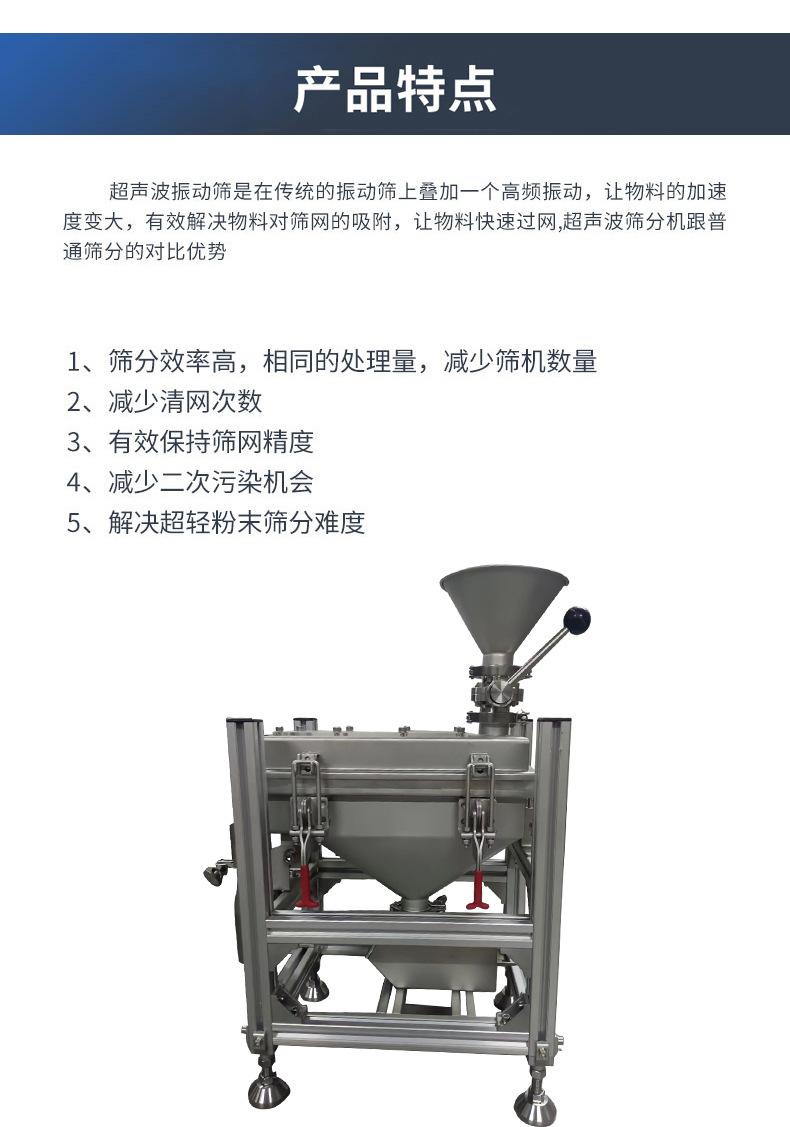 产品特点

超声波振动筛是在传统的振动筛上叠加一个高频振动，让物料的加速度变大，有效解决物料对筛网的吸附，让物料快速过网,超声波筛分机跟普通筛分的对比优势

1、筛分效率高，相同的处理量，减少筛机数量
2、减少清网次数
3、有效保持筛网精度
4、减少二次污染机会
5、解决超轻粉末筛分难度