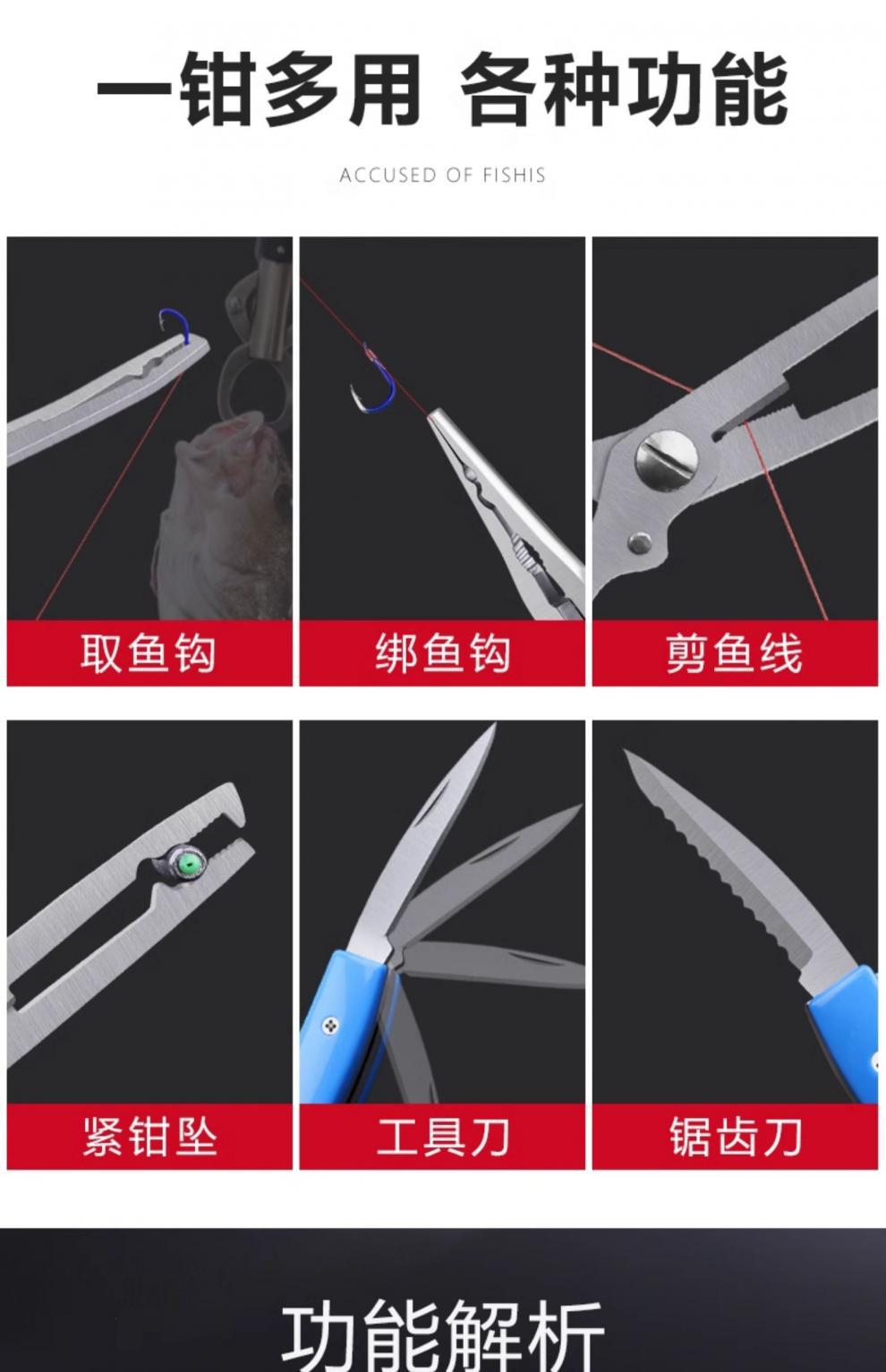 一钳多用 各种功能

ACCUSED OF FISHIS

取鱼钩

绑鱼钩

剪鱼线

紧钳坠

工具刀

锯齿刀

功能解析