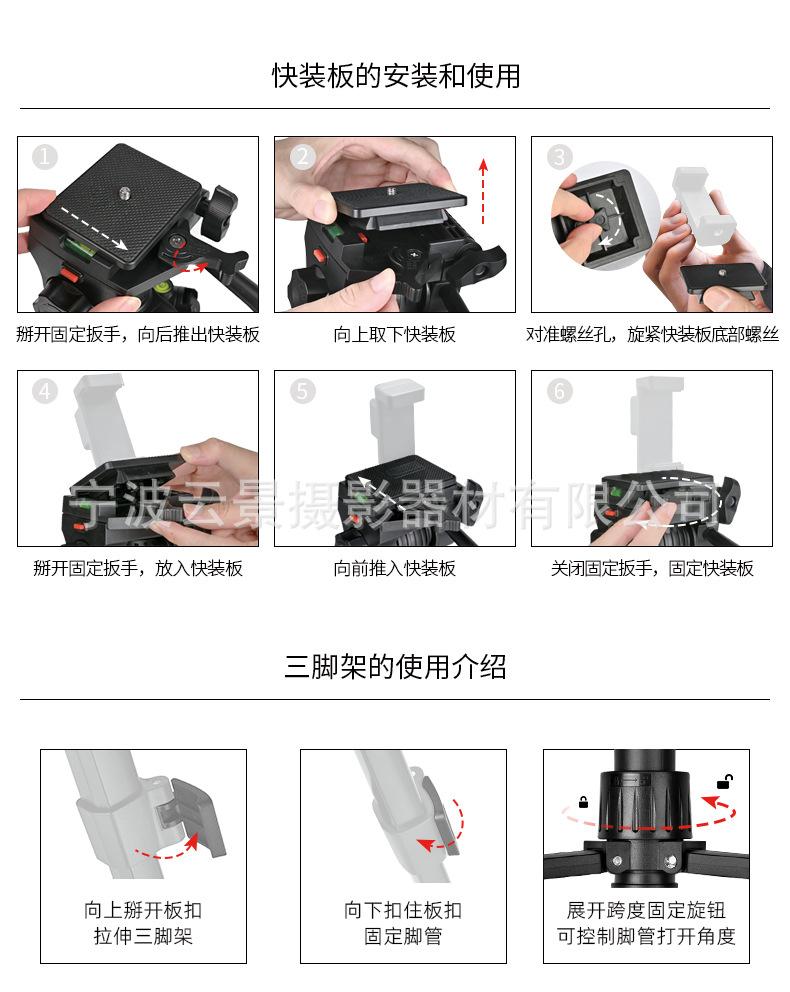 快装板的安装和使用

1
掰开固定扳手，向后推出快装板

2
向上取下快装板

3
对准螺丝孔，旋紧快装板底部螺丝

4
掰开固定扳手，放入快装板

5
向前推入快装板

6
关闭固定扳手，固定快装板

宁波云景摄影器材有限公司

三脚架的使用介绍

向上掰开板扣
拉伸三脚架

向下扣住板扣
固定脚管

展开跨度固定旋钮
可控制脚管打开角度