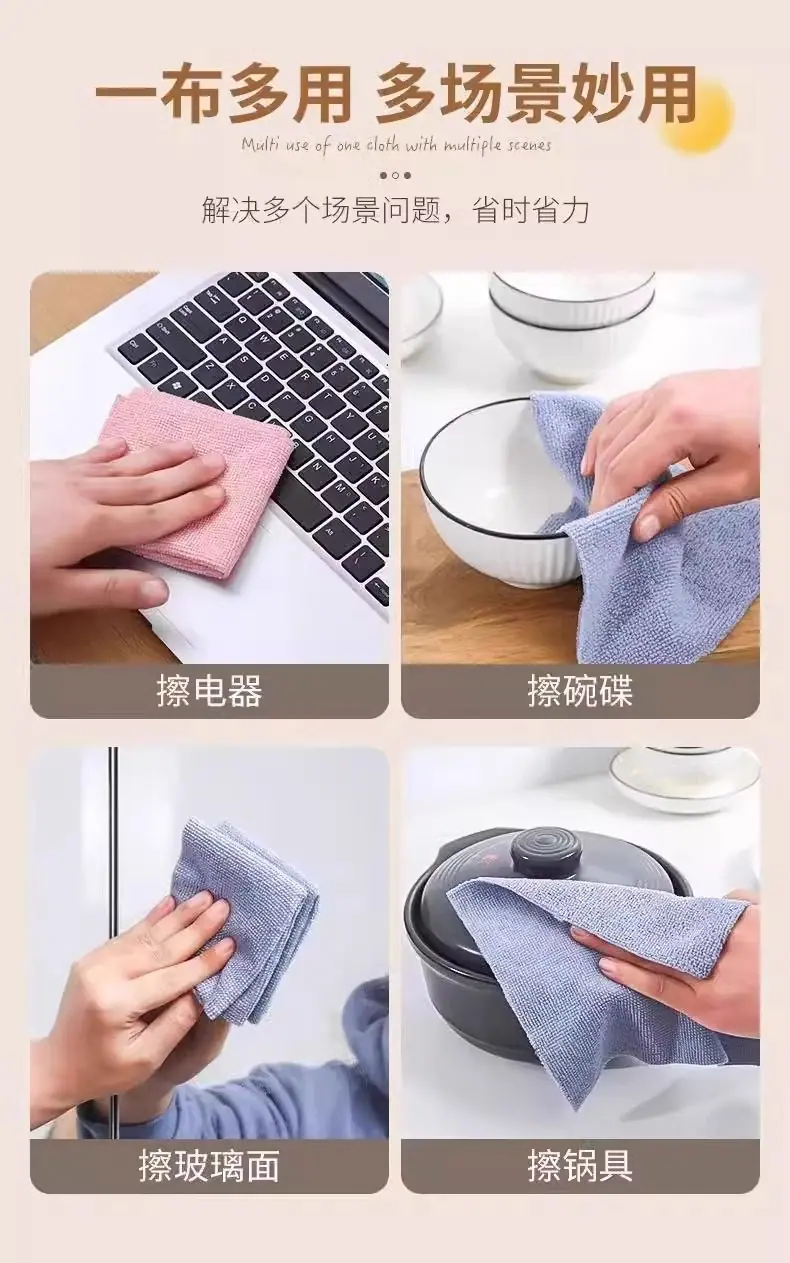 一布多用 多场景妙用

Multi use of one cloth with multiple scenes

解决多个场景问题，省时省力

擦电器

擦碗碟

擦玻璃面

擦锅具