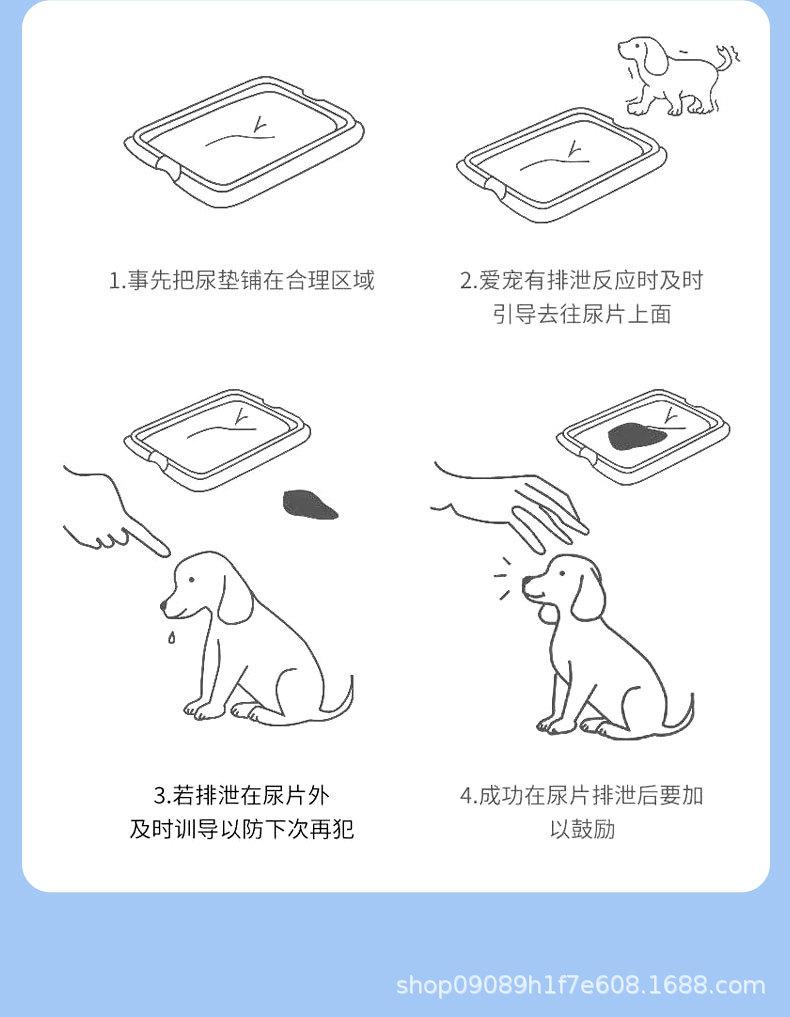 1.事先把尿垫铺在合理区域

2.爱宠有排泄反应时及时引导去往尿片上面

3.若排泄在尿片外及时训导以防下次再犯

4.成功在尿片排泄后要加以鼓励

shop09089h1f7e608.1688.com