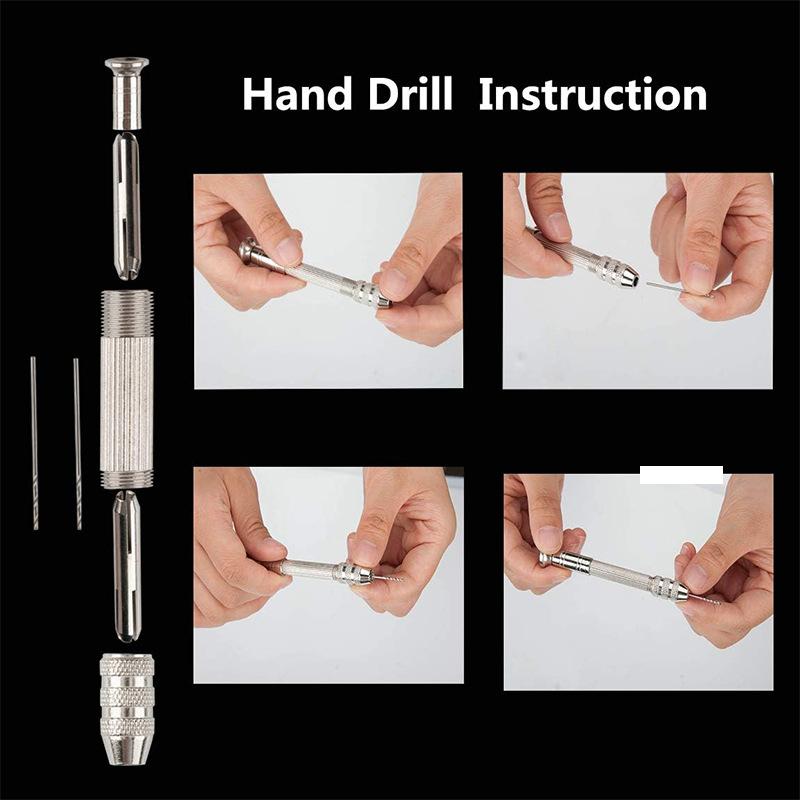 Hand Drill Instruction