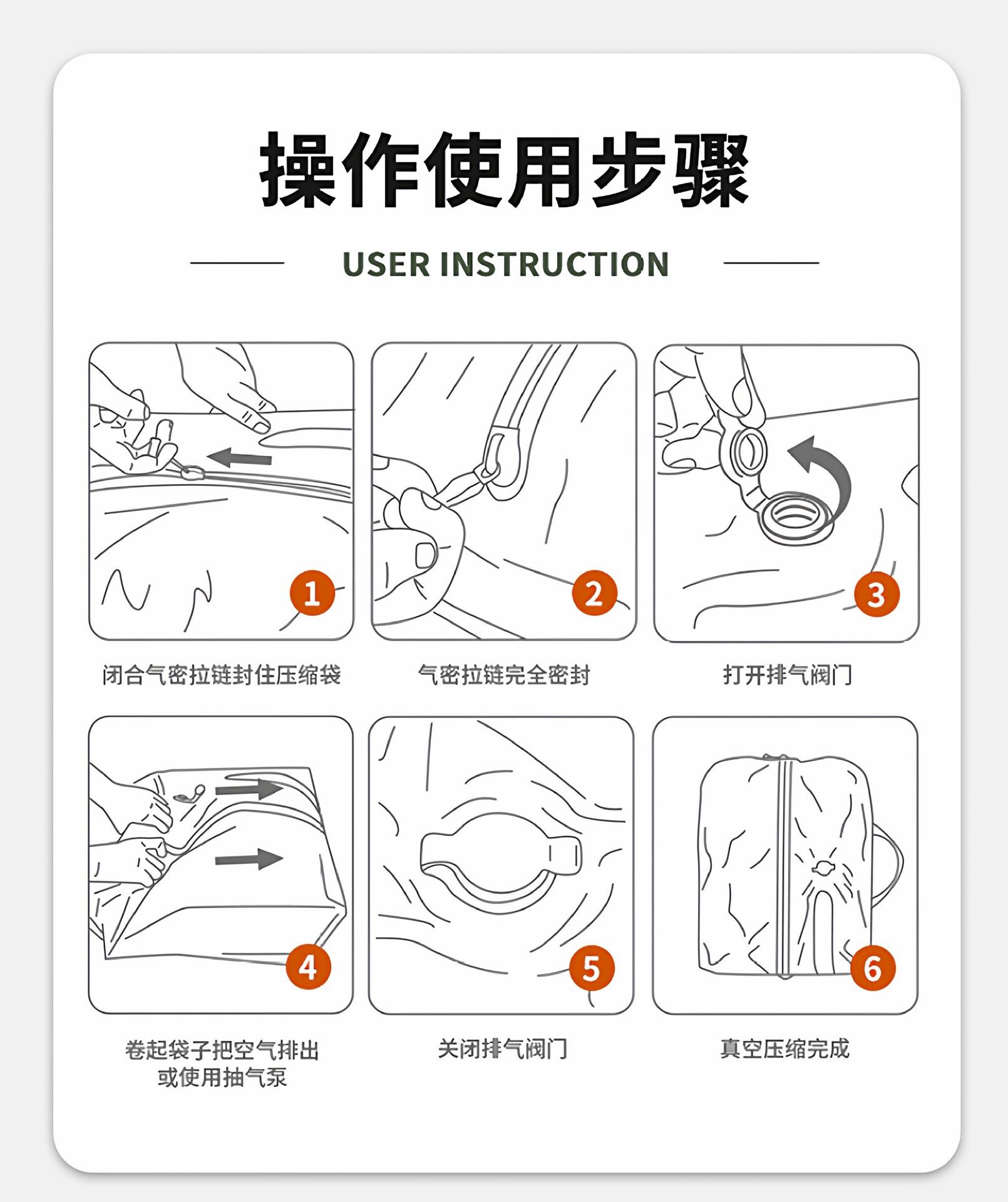 操作使用步骤

USER INSTRUCTION

1

闭合气密拉链封住压缩袋

2

气密拉链完全密封

3

打开排气阀门

4

卷起袋子把空气排出
或使用抽气泵

5

关闭排气阀门

6

真空压缩完成