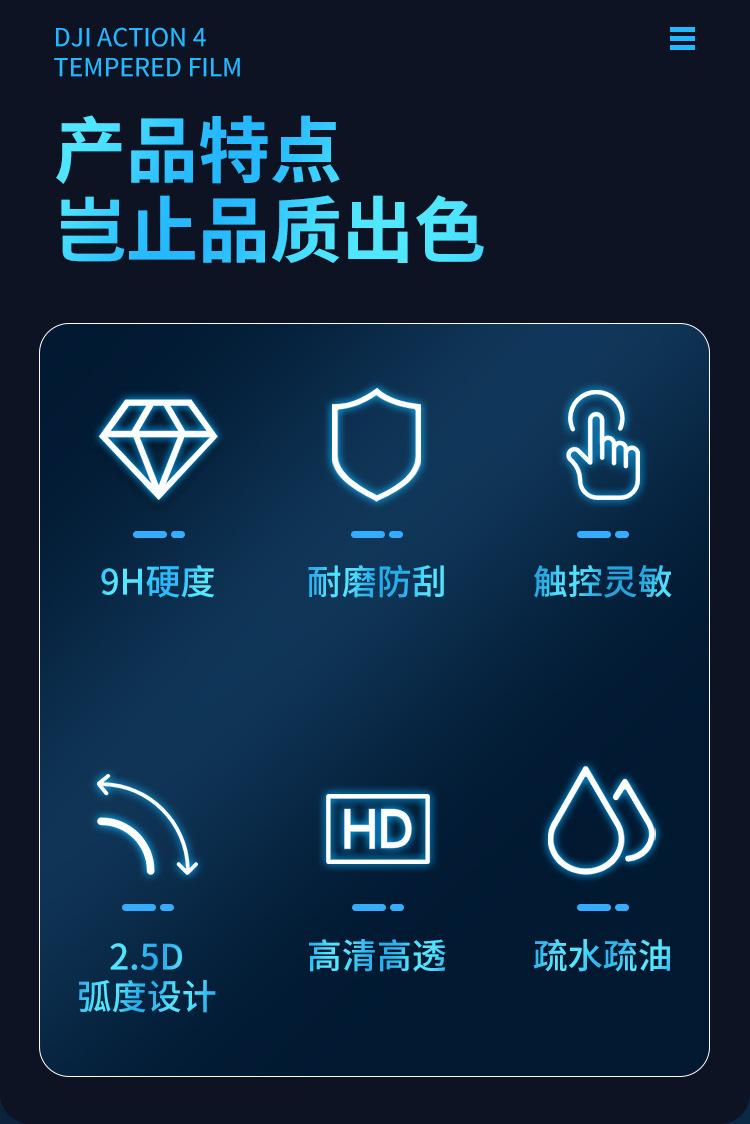 DJI ACTION 4
TEMPERED FILM

产品特点
岂止品质出色

9H硬度

耐磨防刮

触控灵敏

2.5D
弧度设计

HD

高清高透

疏水疏油