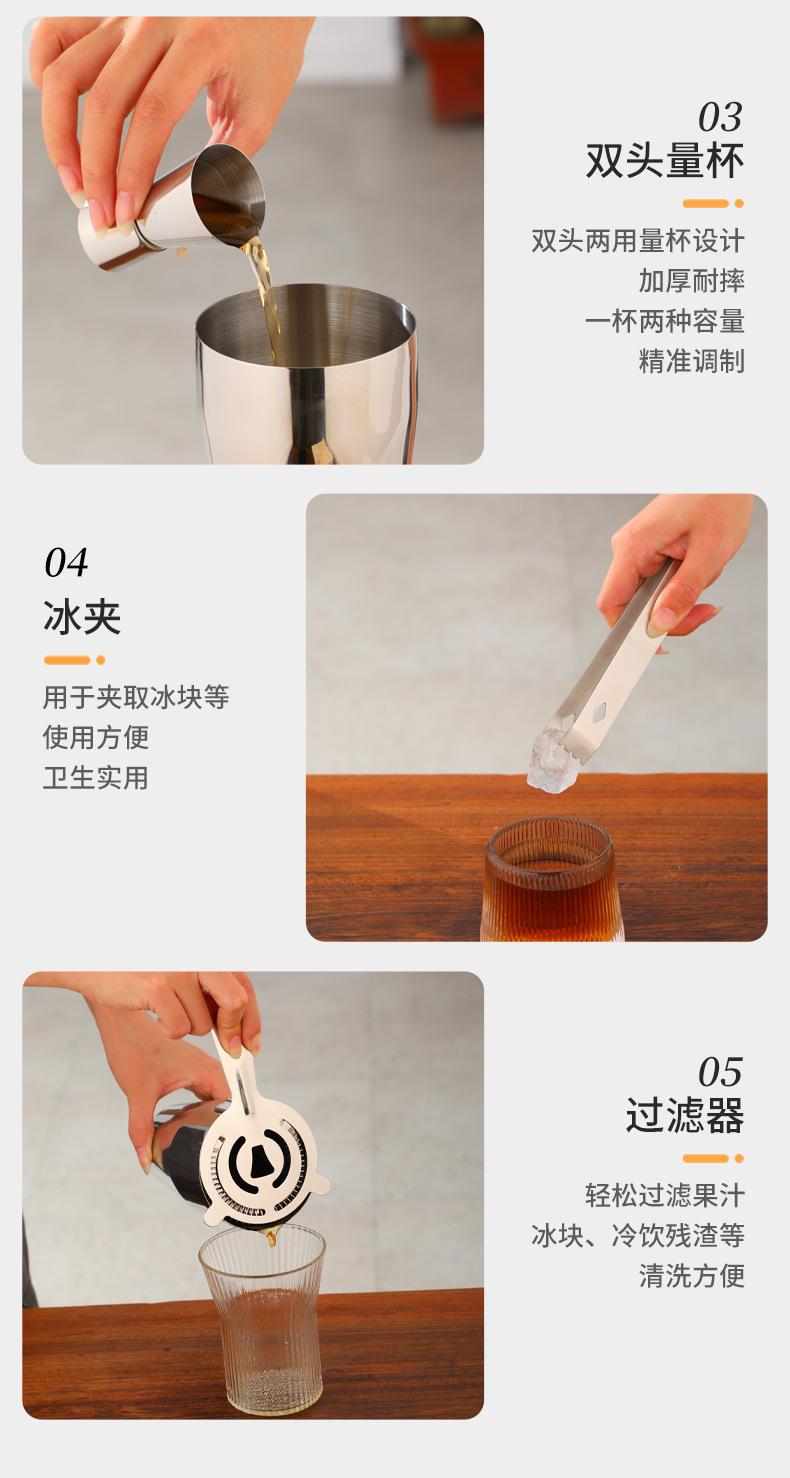 03
双头量杯

双头两用量杯设计
加厚耐摔
一杯两种容量
精准调制

04
冰夹

用于夹取冰块等
使用方便
卫生实用

05
过滤器

轻松过滤果汁
冰块、冷饮残渣等
清洗方便