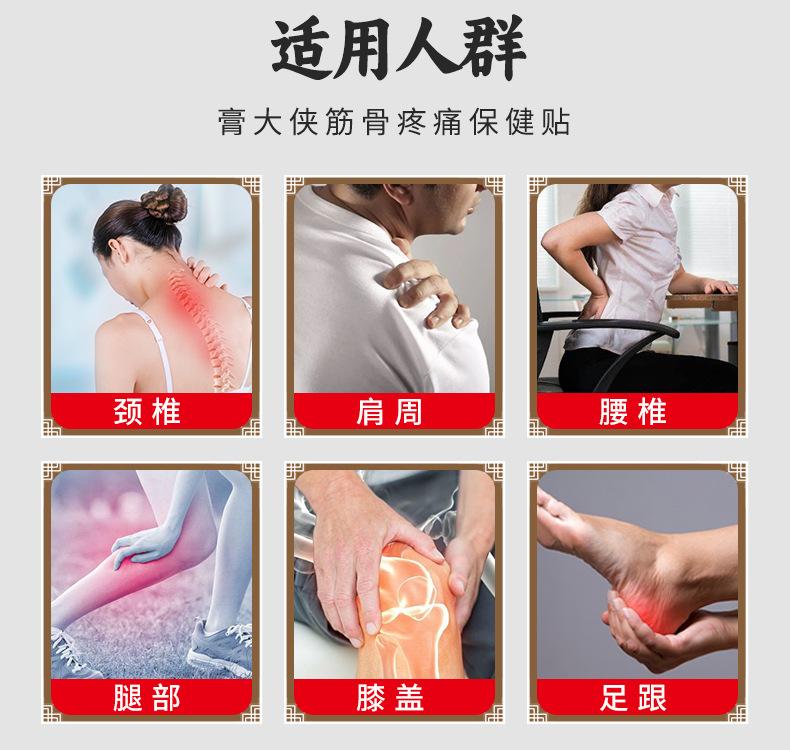 适用人群

膏大侠筋骨疼痛保健贴

颈椎

肩周

腰椎

腿部

膝盖

足跟