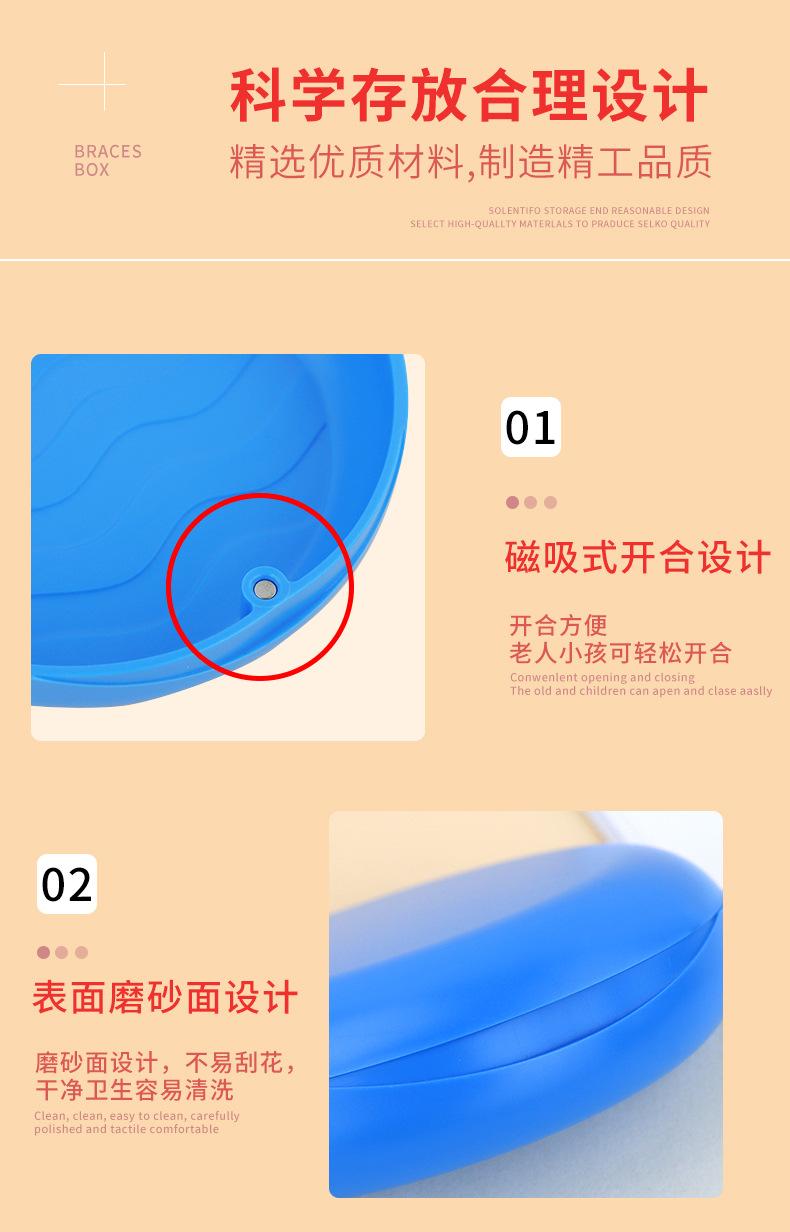 BRACES BOX

科学存放合理设计

精选优质材料,制造精工品质

SOLENTIFO STORAGE END REASONABLE DESIGN
SELECT HIGH-QUALLTY MATERLALS TO PRADUCE SELKO QUALITY

01

磁吸式开合设计

开合方便
老人小孩可轻松开合
Conwenlent opening and closing
The old and children can apen and clase aaslly

02

表面磨砂面设计

磨砂面设计，不易刮花，
干净卫生容易清洗
Clean, clean, easy to clean, carefully polished and tactile comfortable