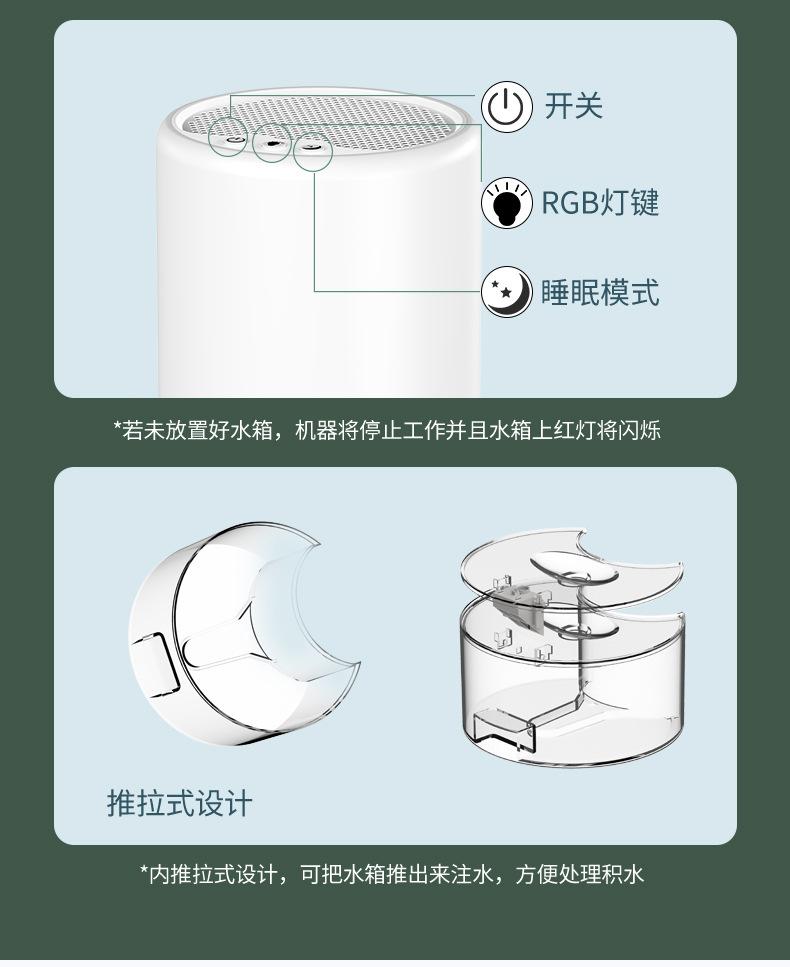 开关

RGB灯键

睡眠模式

*若未放置好水箱，机器将停止工作并且水箱上红灯将闪烁

推拉式设计

*内推拉式设计，可把水箱推出来注水，方便处理积水