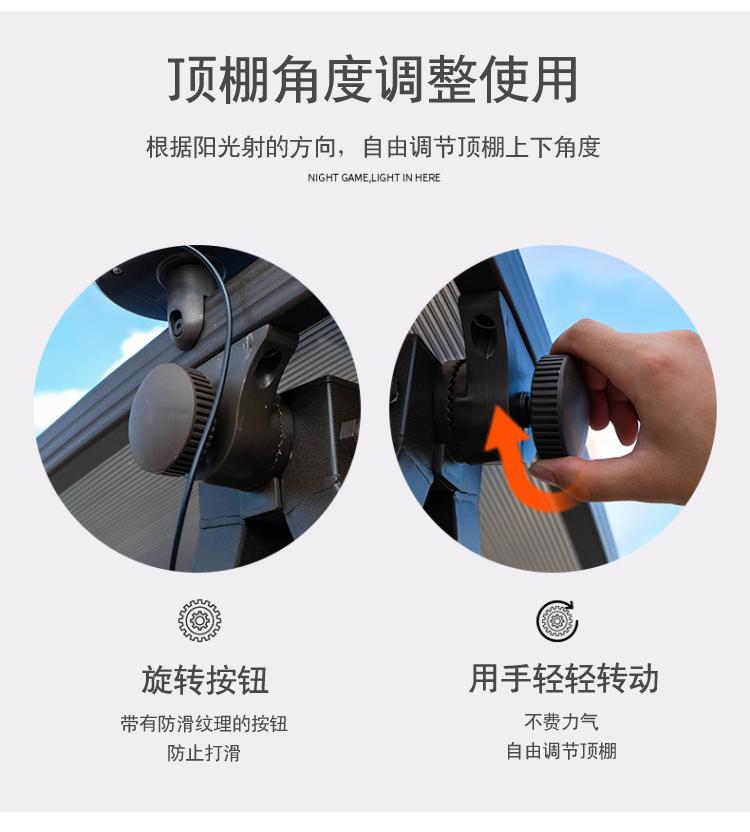 顶棚角度调整使用

根据阳光射的方向，自由调节顶棚上下角度

NIGHT GAME,LIGHT IN HERE

旋转按钮

带有防滑纹理的按钮
防止打滑

用手轻轻转动

不费力气
自由调节顶棚