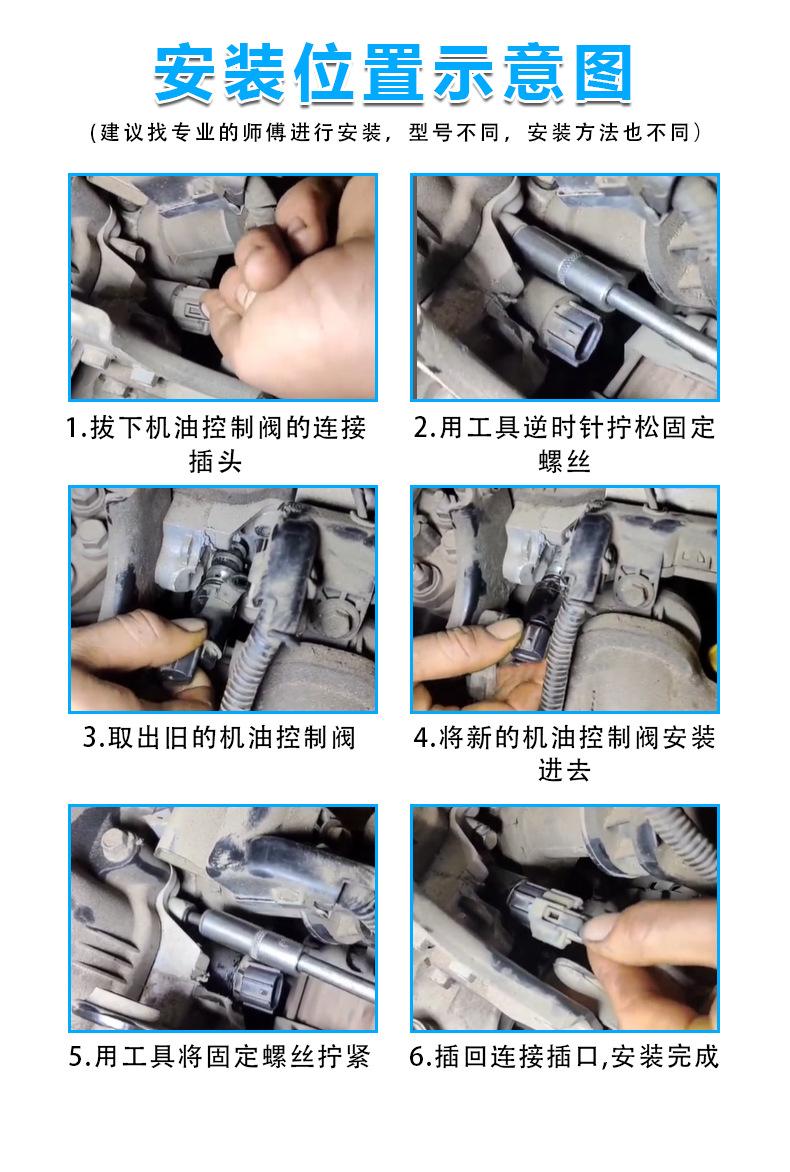 安装位置示意图

（建议找专业的师傅进行安装，型号不同，安装方法也不同）

1.拔下机油控制阀的连接插头

2.用工具逆时针拧松固定螺丝

3.取出旧的机油控制阀

4.将新的机油控制阀安装进去

5.用工具将固定螺丝拧紧

6.插回连接插口,安装完成