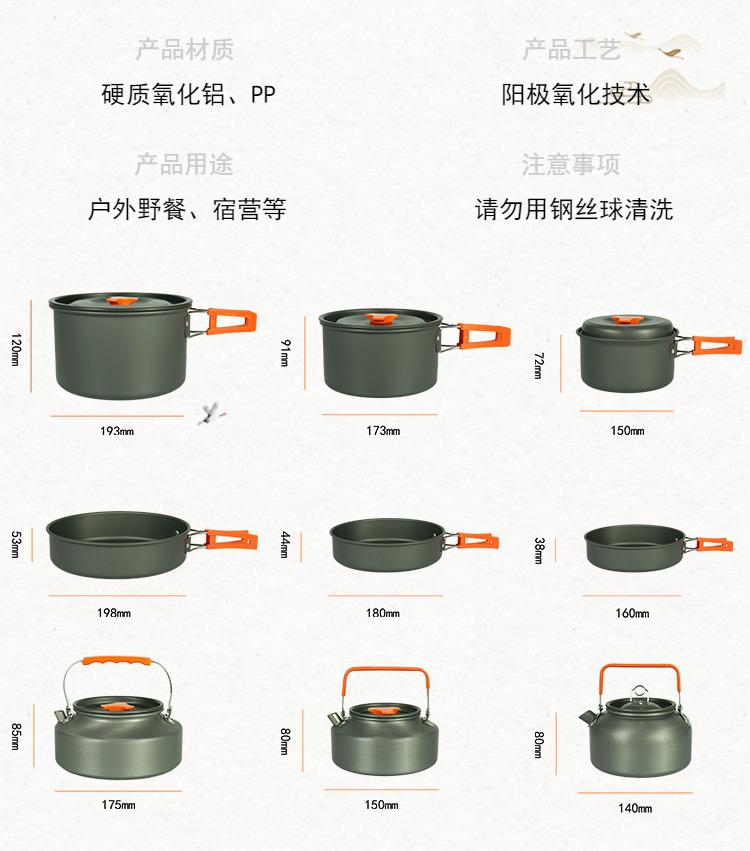 产品材质

硬质氧化铝、PP

产品工艺

阳极氧化技术

产品用途

户外野餐、宿营等

注意事项

请勿用钢丝球清洗

120mm

193mm

91mm

173mm

72mm

150mm

53mm

198mm

44mm

180mm

38mm

160mm

85mm

175mm

80mm

150mm

80mm

140mm