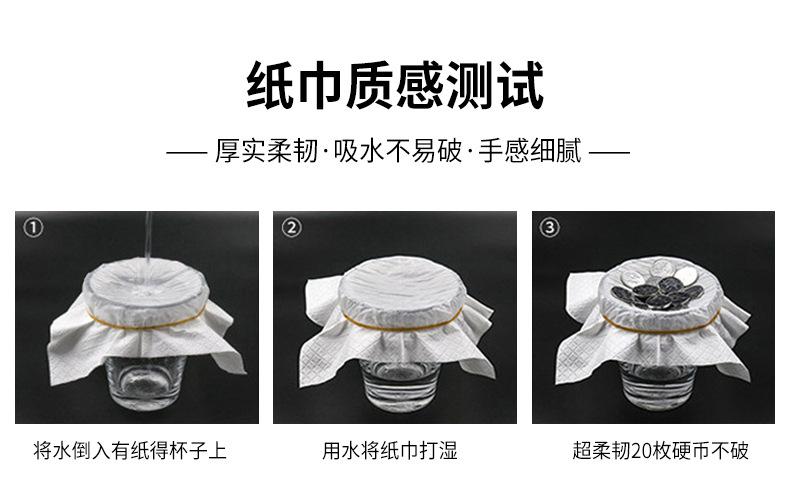 纸巾质感测试

— 厚实柔韧·吸水不易破·手感细腻 —

①

将水倒入有纸得杯子上

②

用水将纸巾打湿

③

超柔韧20枚硬币不破