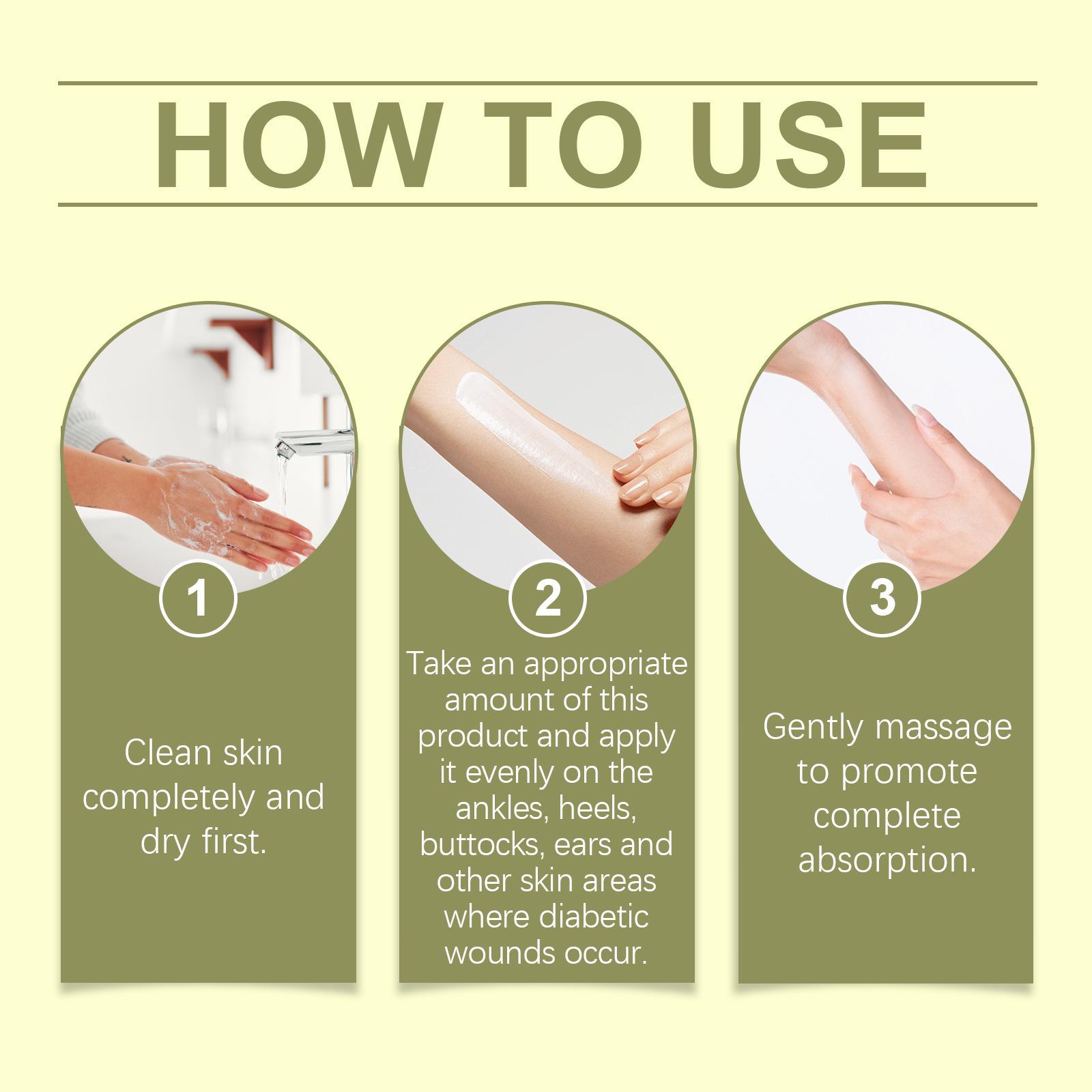 HOW TO USE

1

Clean skin completely and dry first.

2

Take an appropriate amount of this product and apply it evenly on the ankles, heels, buttocks, ears and other skin areas where diabetic wounds occur.

3

Gently massage to promote complete absorption.