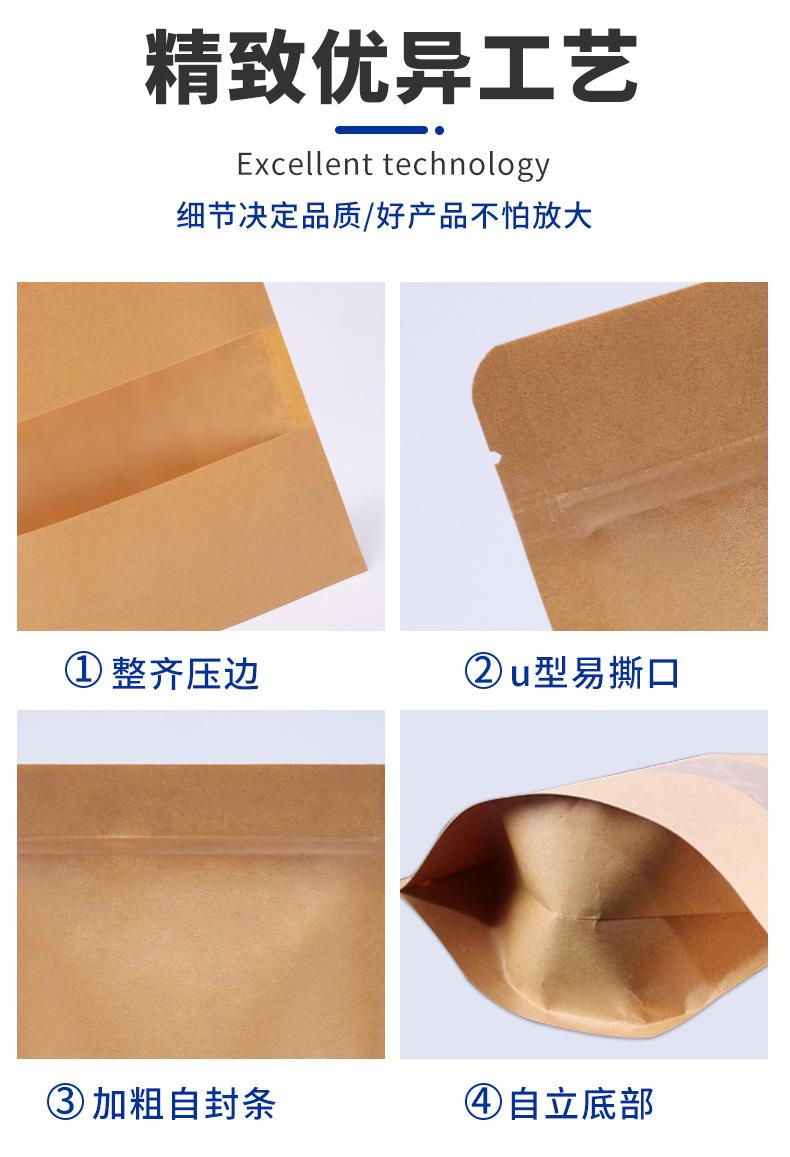 精致优异工艺

Excellent technology

细节决定品质/好产品不怕放大

① 整齐压边

② u型易撕口

③ 加粗自封条

④ 自立底部