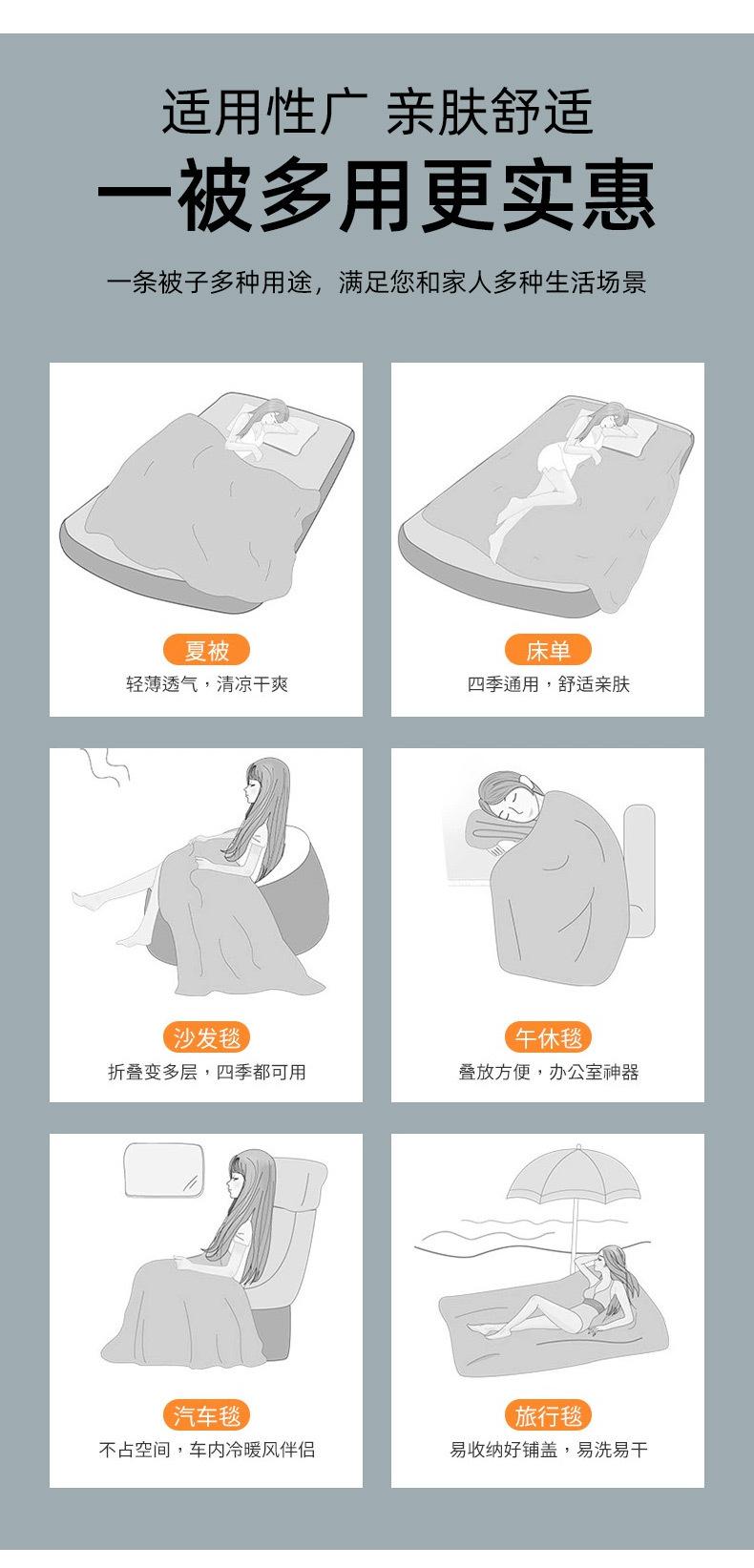 适用性广 亲肤舒适
一被多用更实惠

一条被子多种用途，满足您和家人多种生活场景

夏被
轻薄透气，清凉干爽

床单
四季通用，舒适亲肤

沙发毯
折叠变多层，四季都可用

午休毯
叠放方便，办公室神器

汽车毯
不占空间，车内冷暖风伴侣

旅行毯
易收纳好铺盖，易洗易干