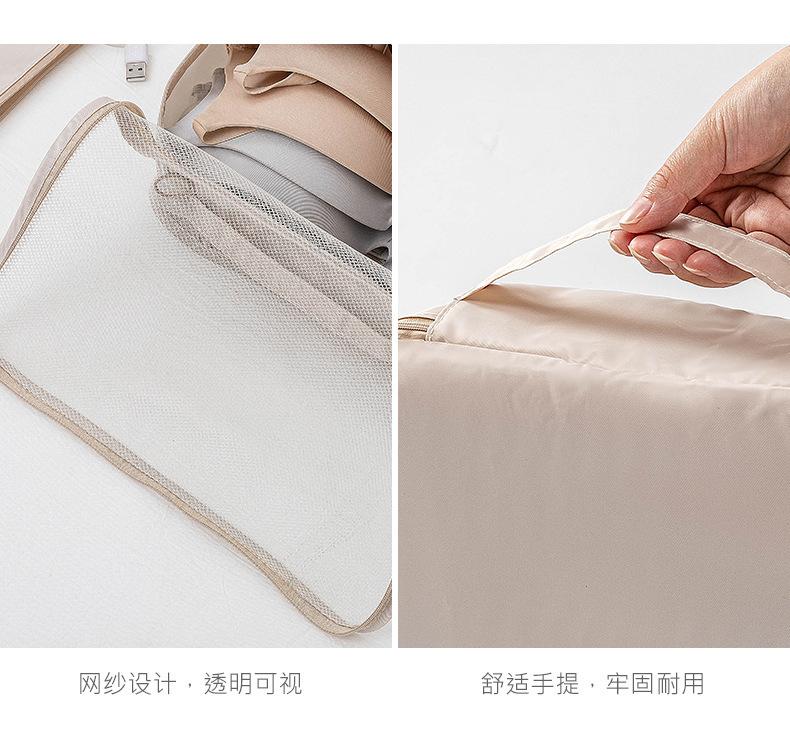 网纱设计，透明可视

舒适手提，牢固耐用