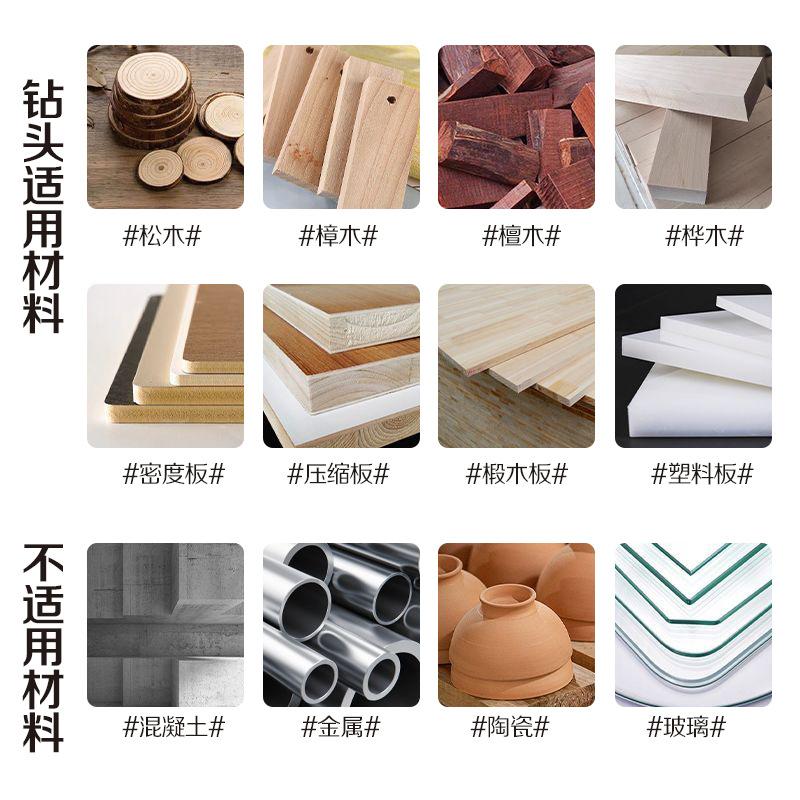 钻头适用材料

#松木#

#樟木#

#檀木#

#桦木#

#密度板#

#压缩板#

#椴木板#

#塑料板#

不适用材料

#混凝土#

#金属#

#陶瓷#

#玻璃#