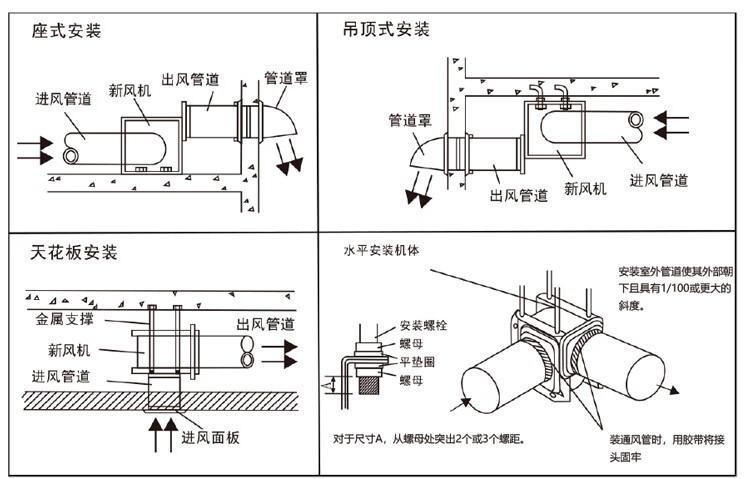 座式安装

进风管道

新风机

出风管道

管道罩

吊顶式安装

管道罩

出风管道

新风机

进风管道

天花板安装

金属支撑

新风机

进风管道

出风管道

进风面板

水平安装机体

安装室外管道使其外部朝下且具有1/100或更大的斜度。

安装螺栓

螺母

平垫圈

螺母

A

对于尺寸A，从螺母处突出2个或3个螺距。

装通风管时，用胶带将接头固牢