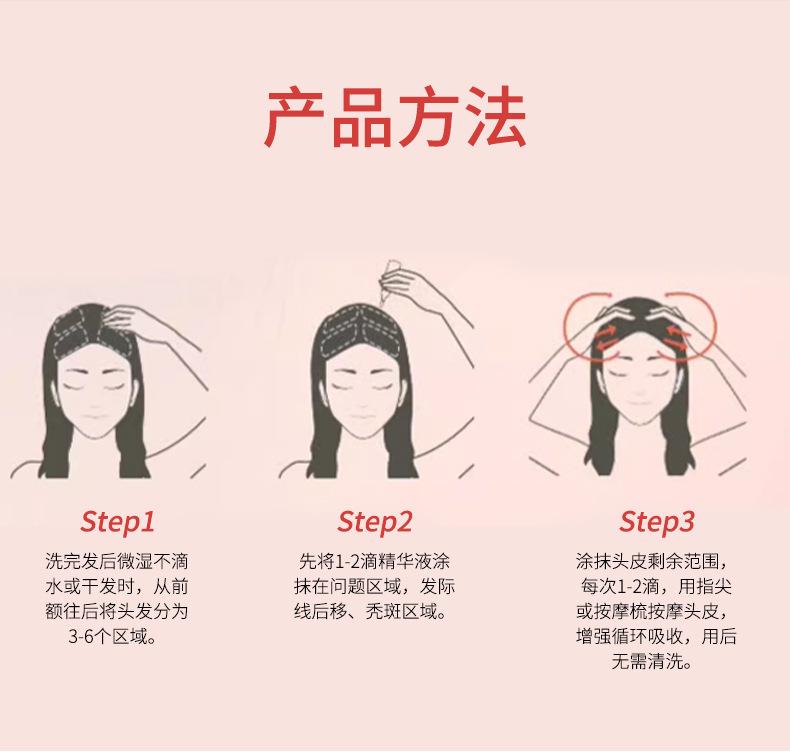 产品方法

Step1

洗完发后微湿不滴水或干发时，从前额往后将头发分为3-6个区域。

Step2

先将1-2滴精华液涂抹在问题区域，发际线后移、秃斑区域。

Step3

涂抹头皮剩余范围，每次1-2滴，用指尖或按摩梳按摩头皮，增强循环吸收，用后无需清洗。