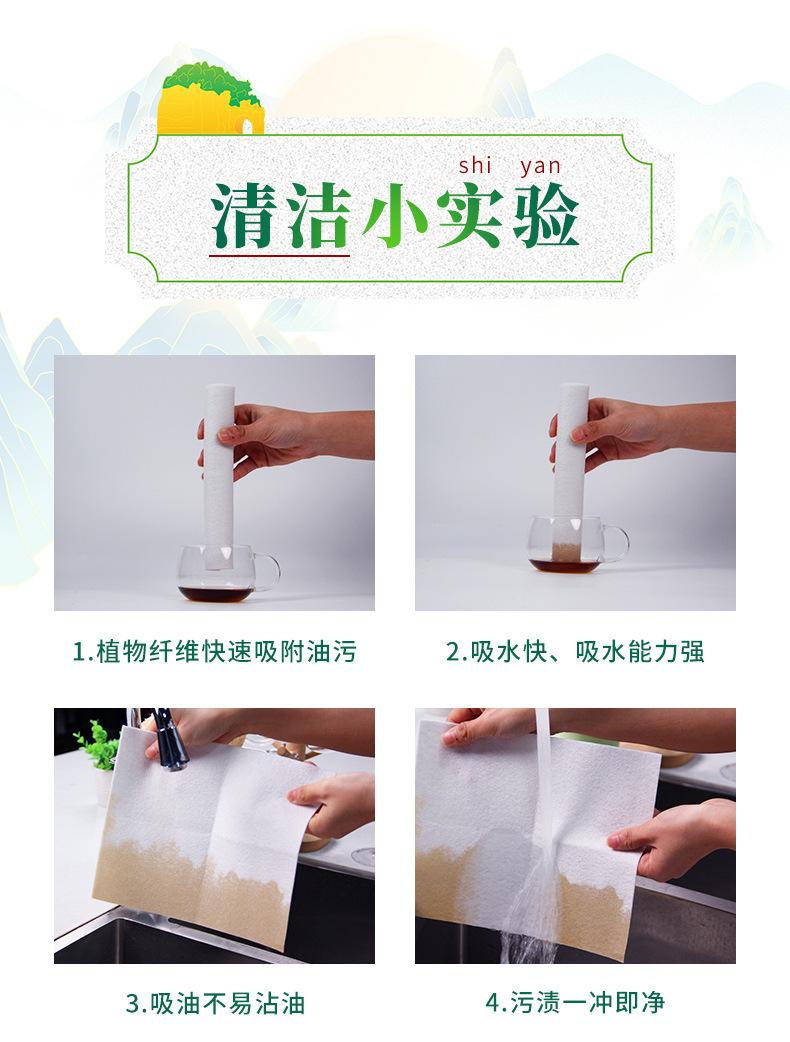 shi yan
清洁小实验

1.植物纤维快速吸附油污

2.吸水快、吸水能力强

3.吸油不易沾油

4.污渍一冲即净