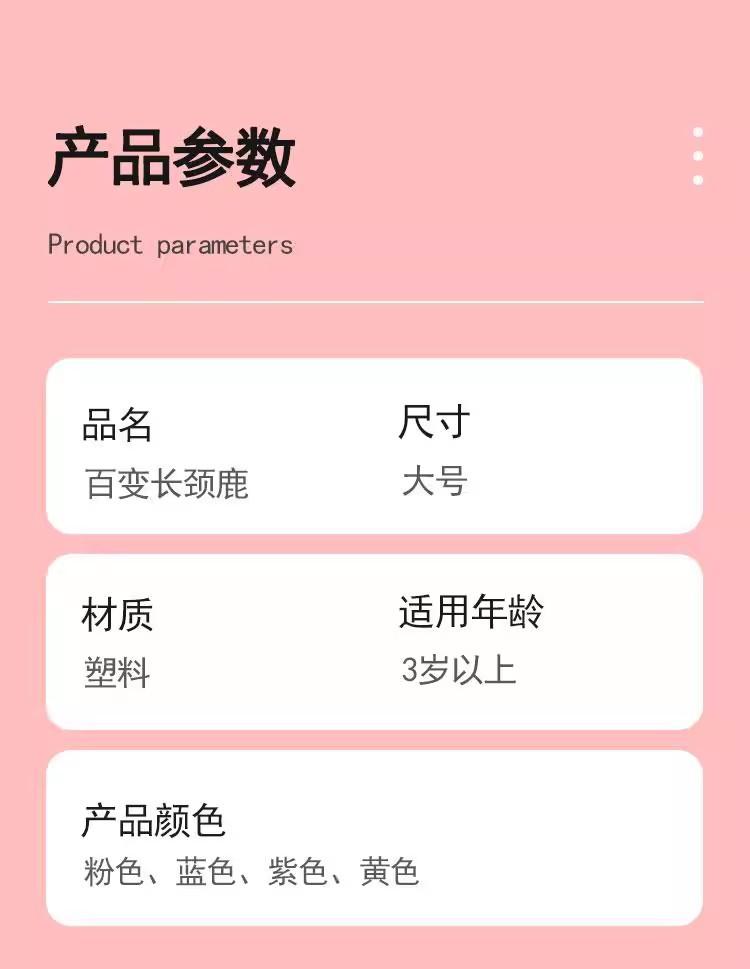 产品参数

Product parameters

品名
百变长颈鹿

尺寸
大号

材质
塑料

适用年龄
3岁以上

产品颜色
粉色、蓝色、紫色、黄色